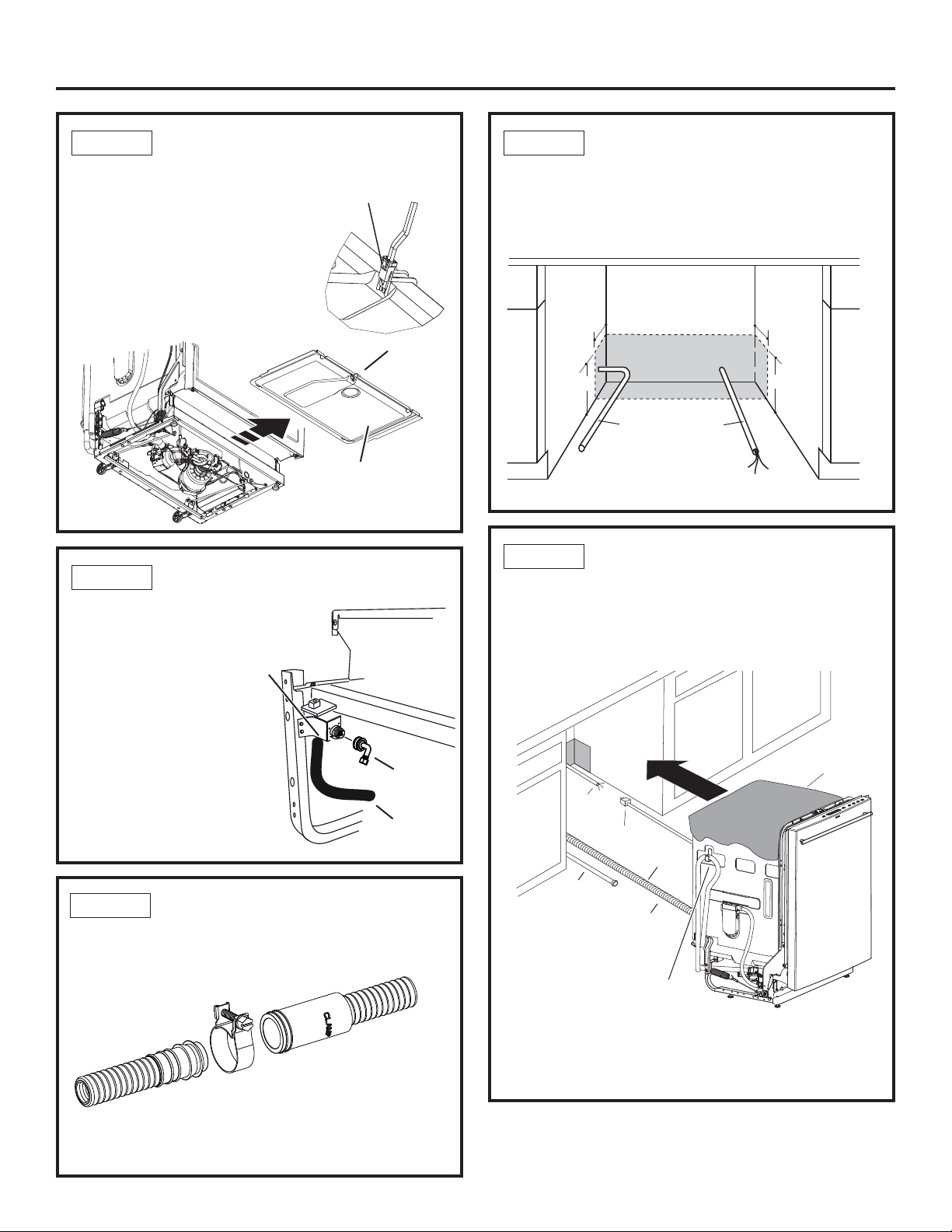 CLAMP