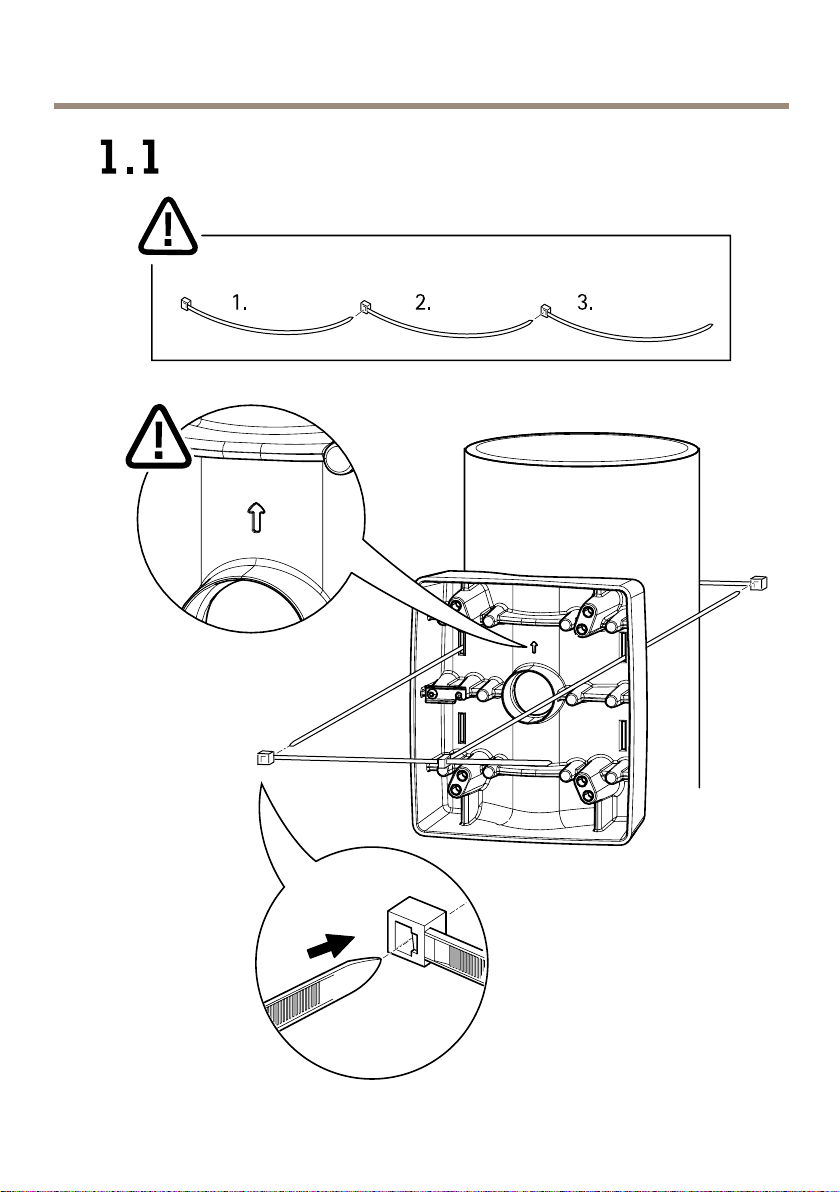 1.1

1.
2.
3.