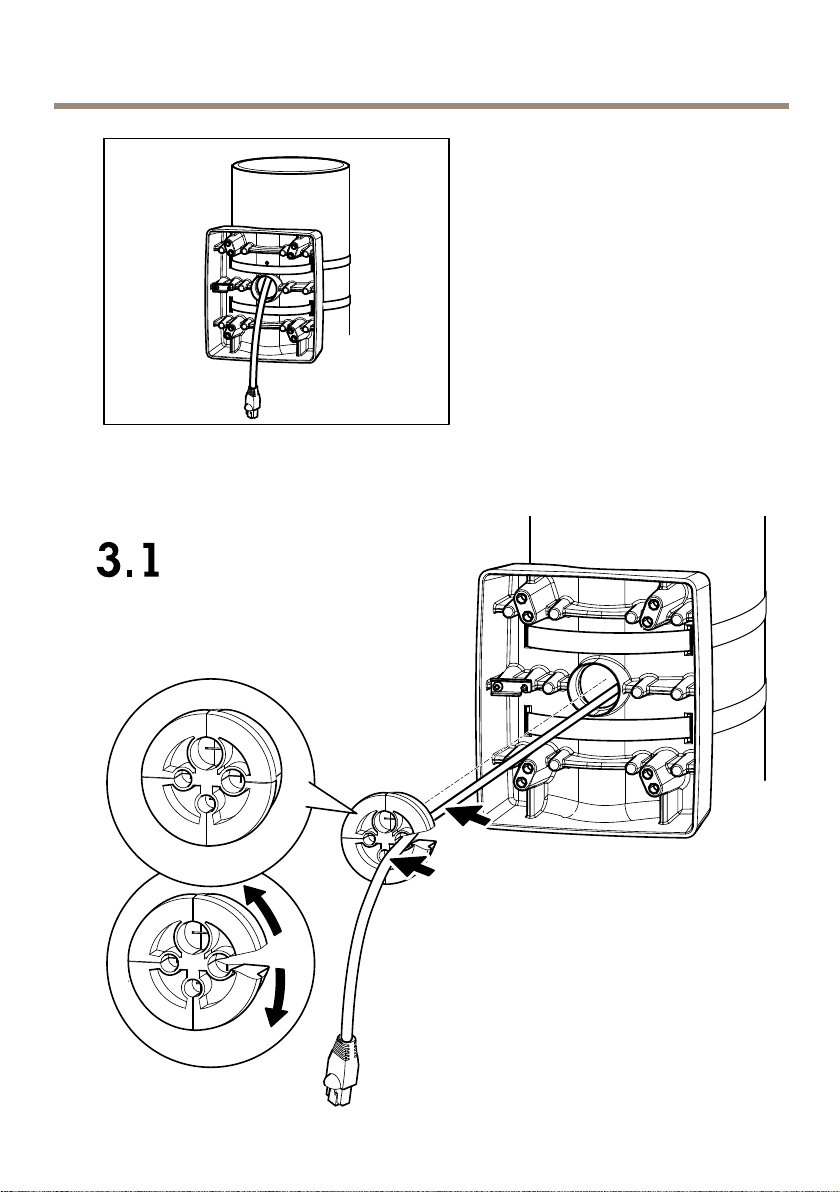 3.1