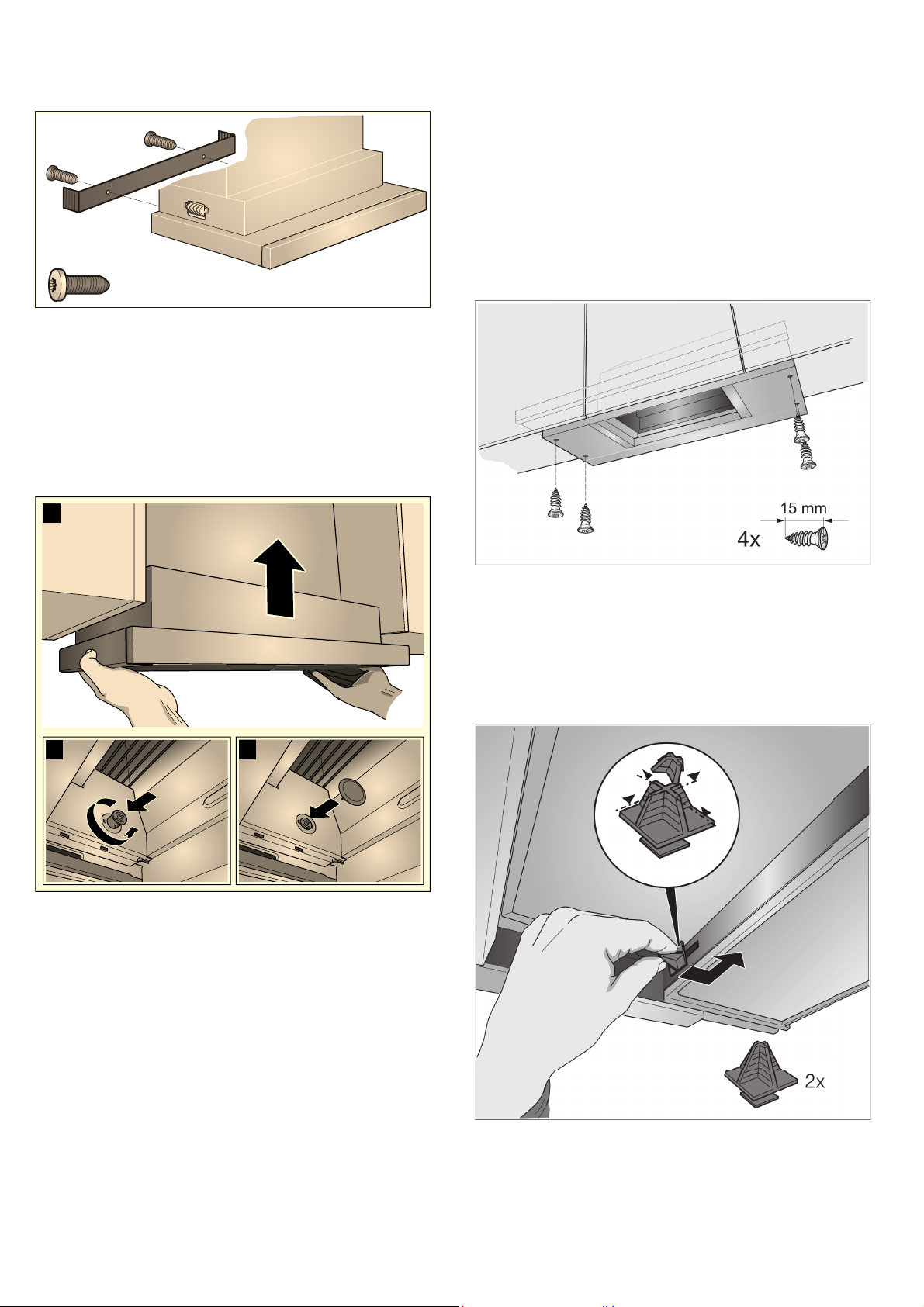 15 mm
4x

2x