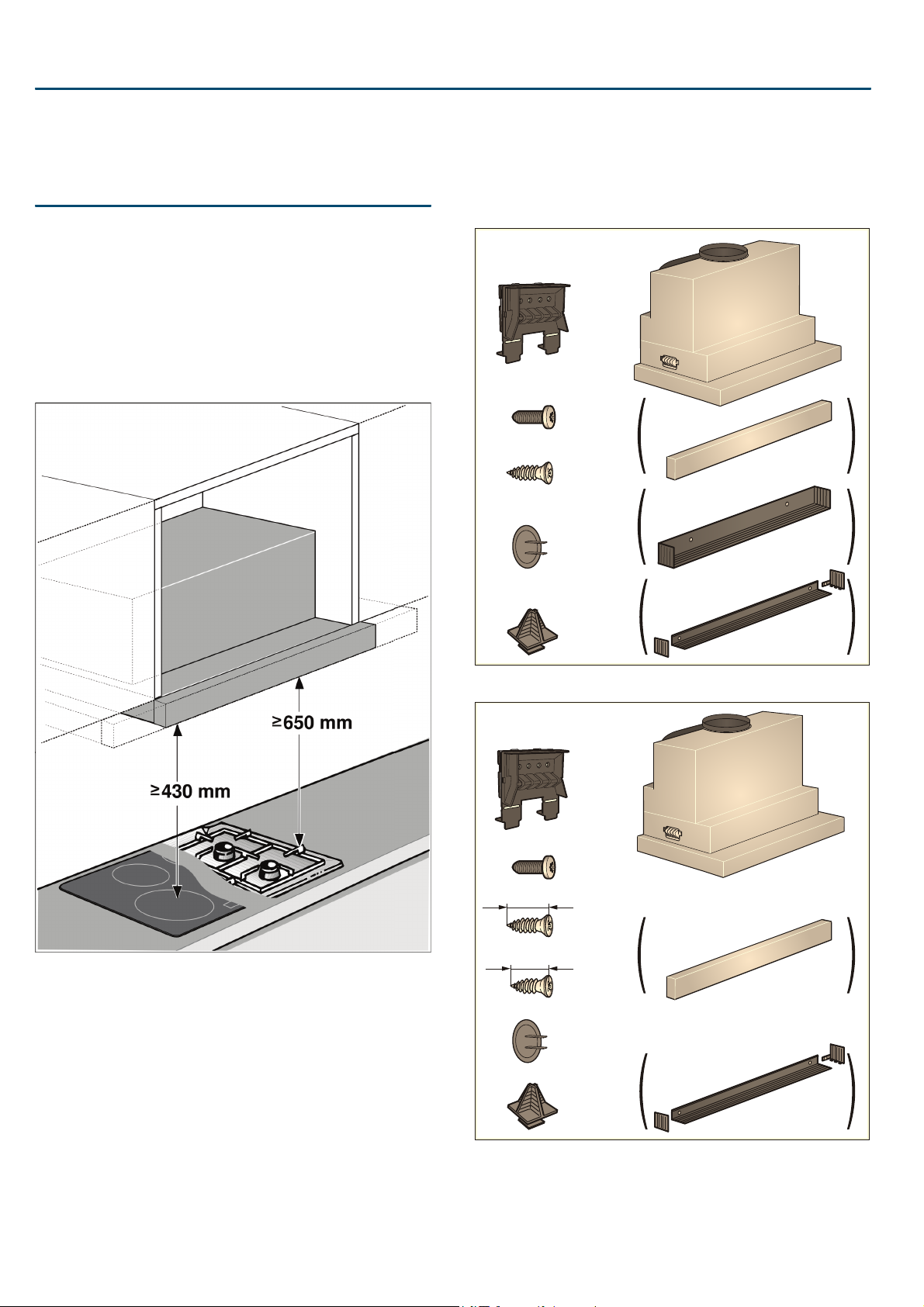 ≥650 mm

≥430 mm