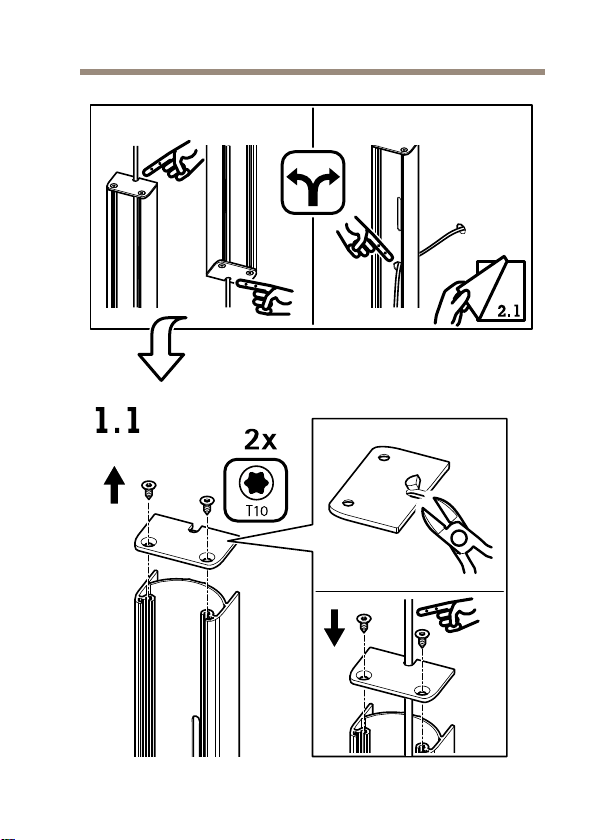 2.1

1.1

2x

T10