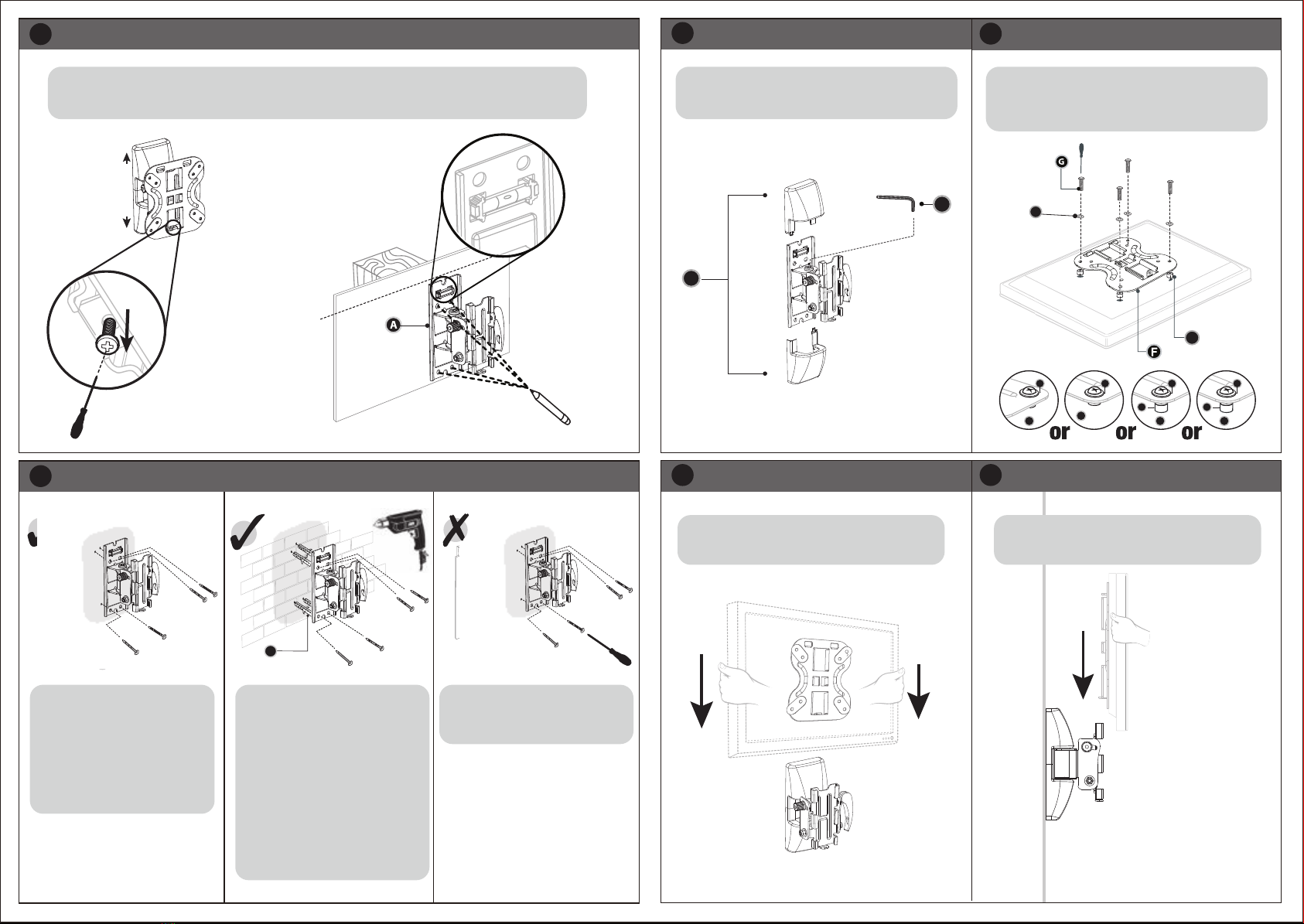 A

G

F

or or or