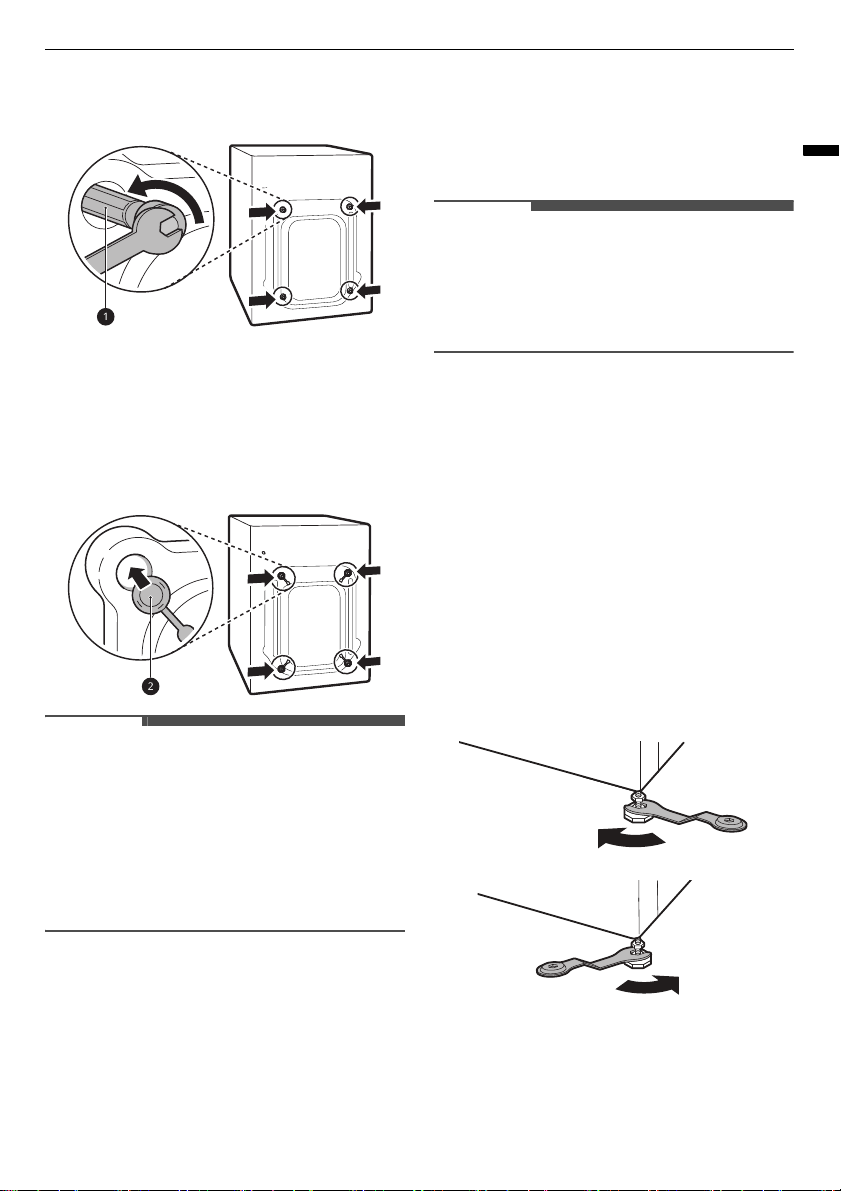 1

2