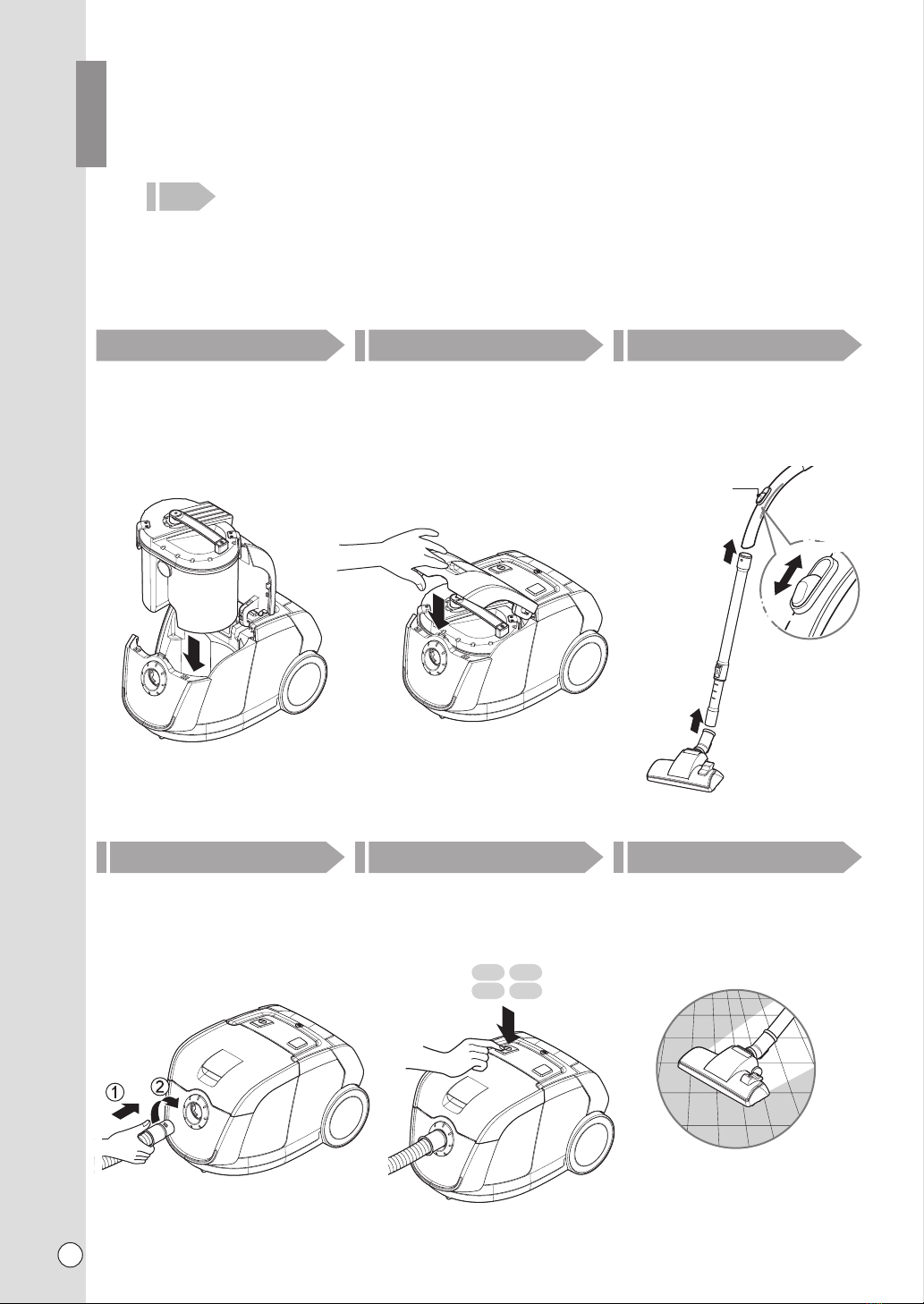 ①
②