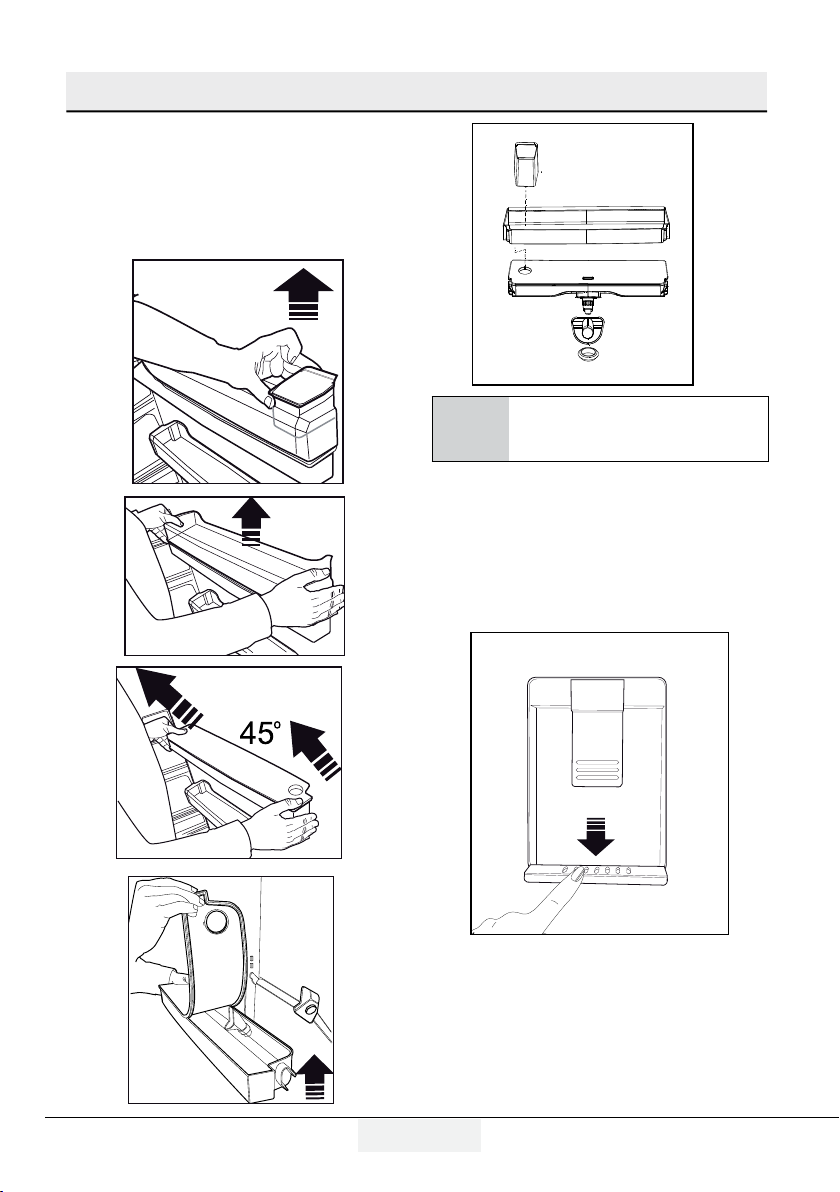 45°