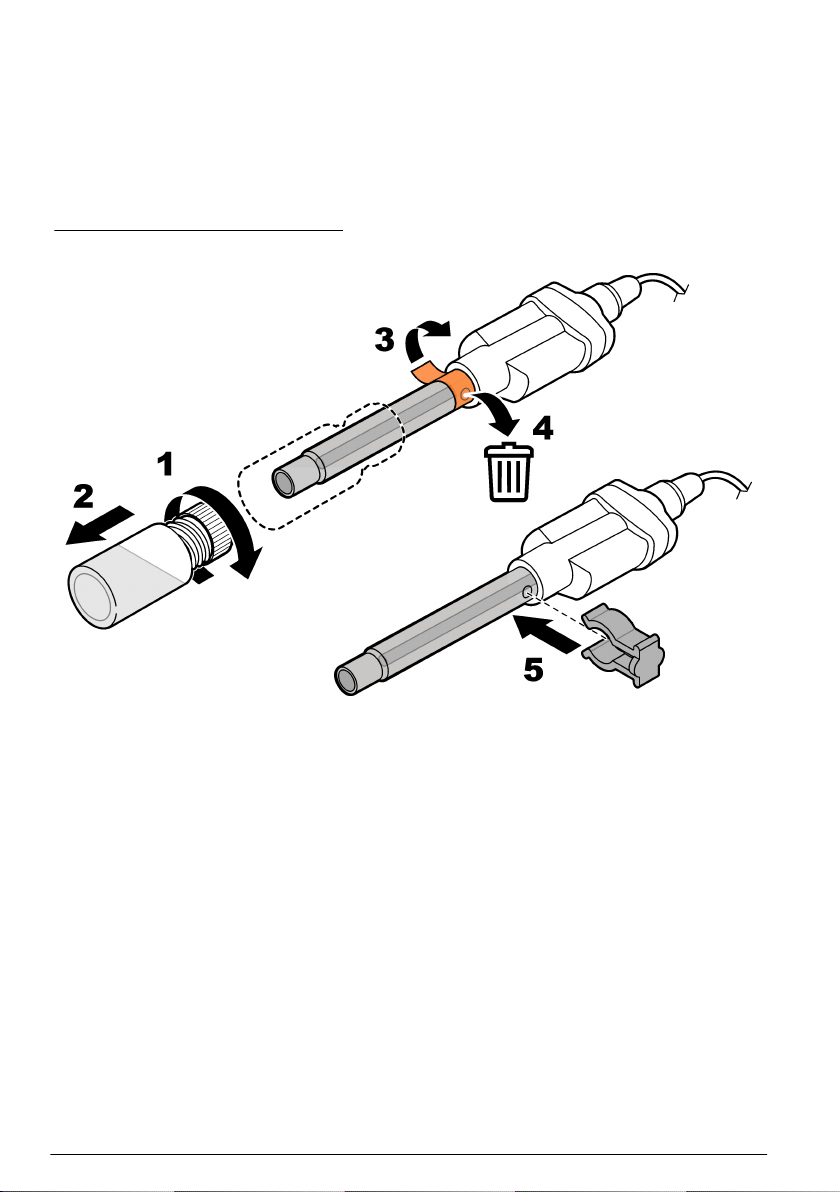 3

4

1

2

5