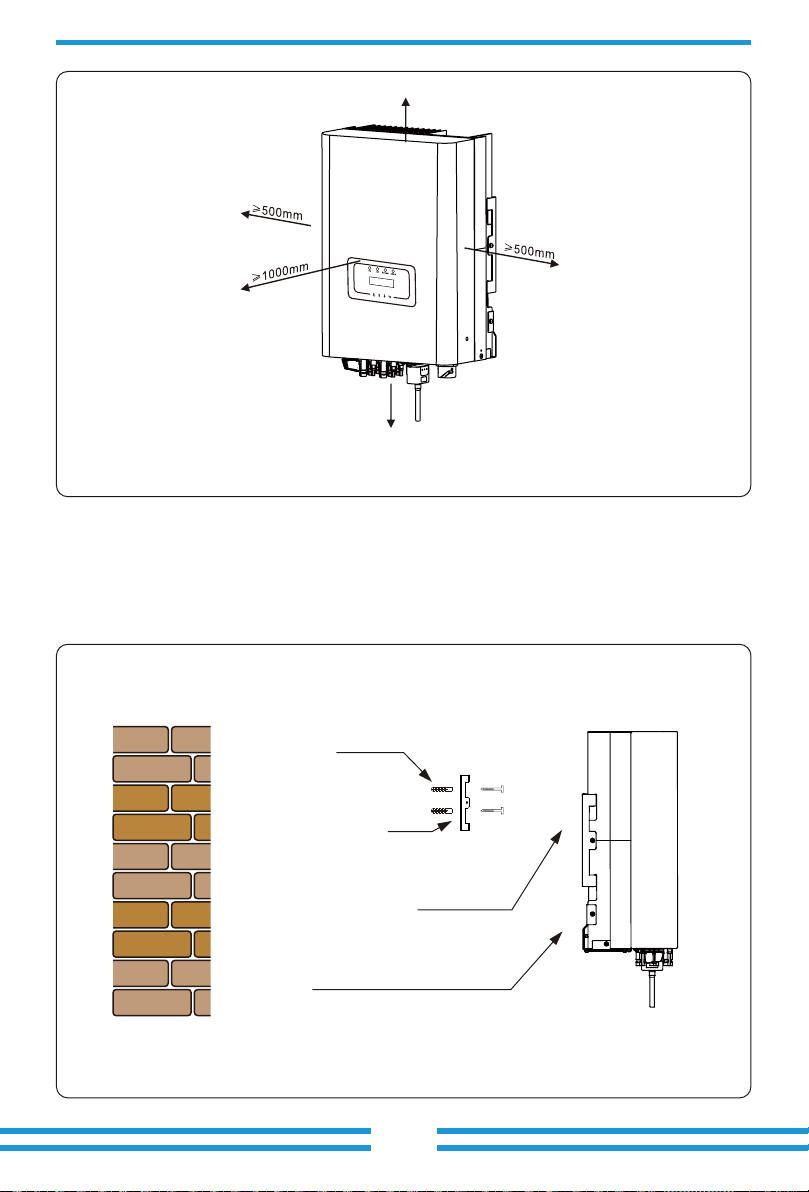 ≥500mm

≥1000mm

≥500mm