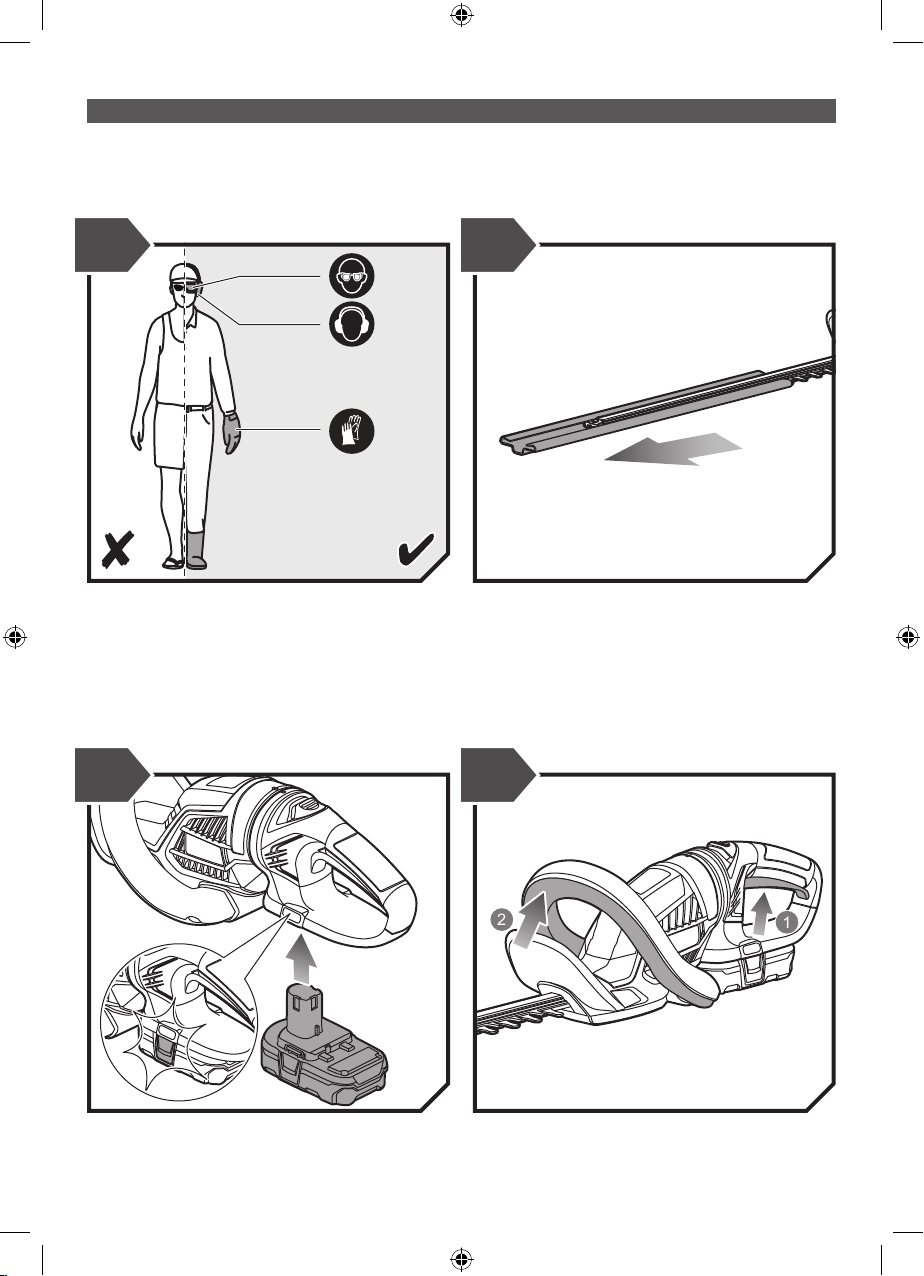 2

1