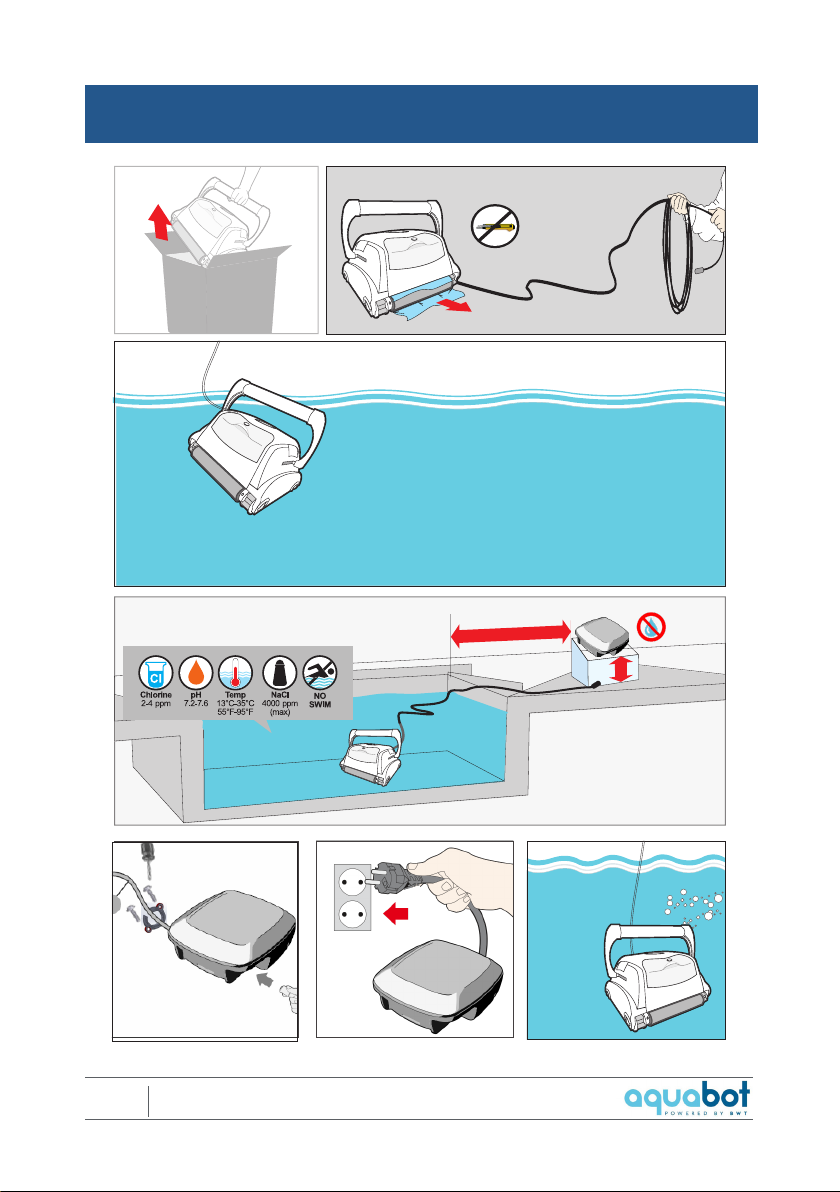 Cl
Chlorine
2-4 ppm

pH
7.2-7.6

Temp
13°C-35°C
55°F-95°F

NaCl
4000 ppm
(max)

NO
SWIM

aquabot
POWERED BY BWT