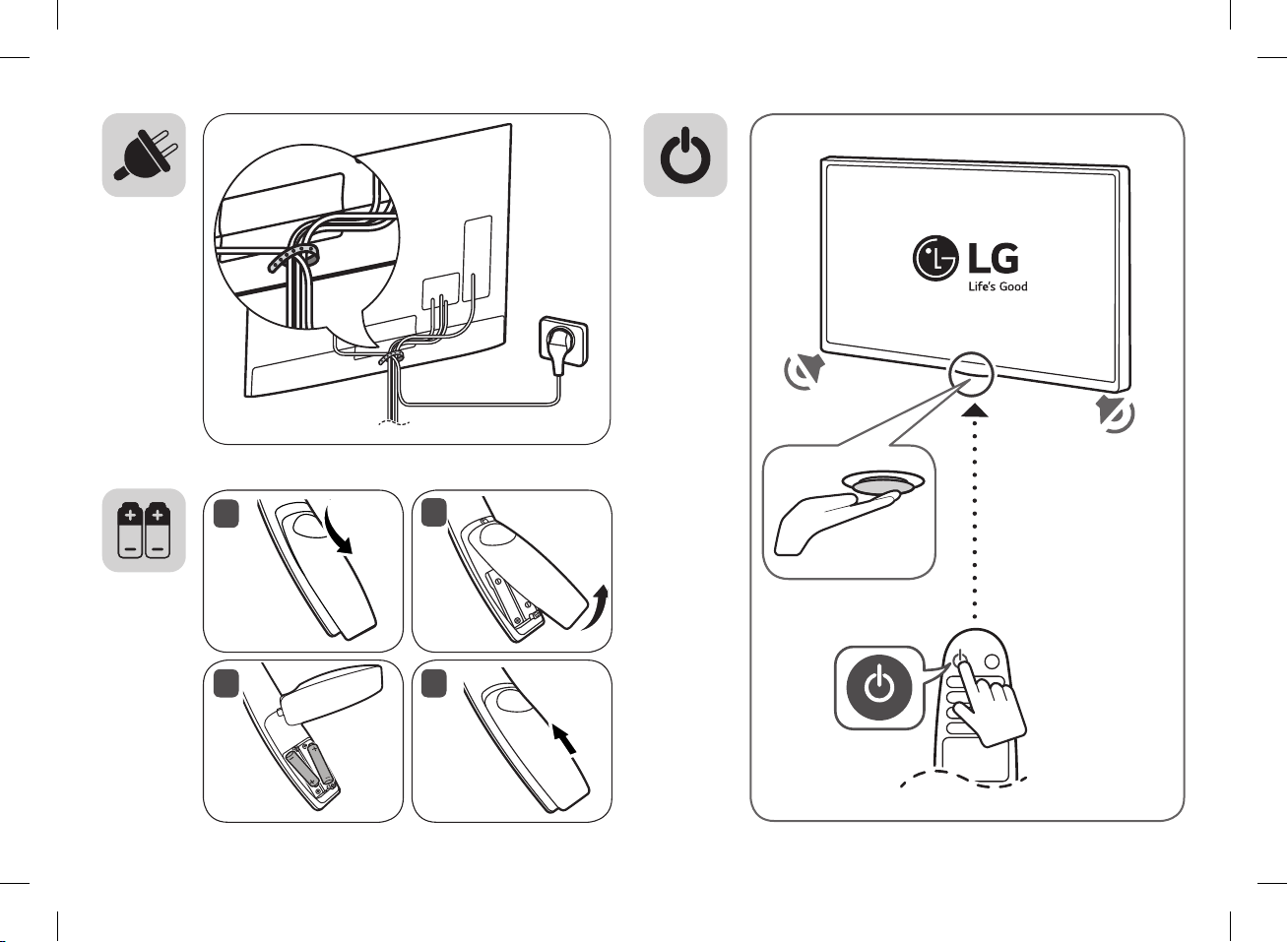 LG
Life's Good