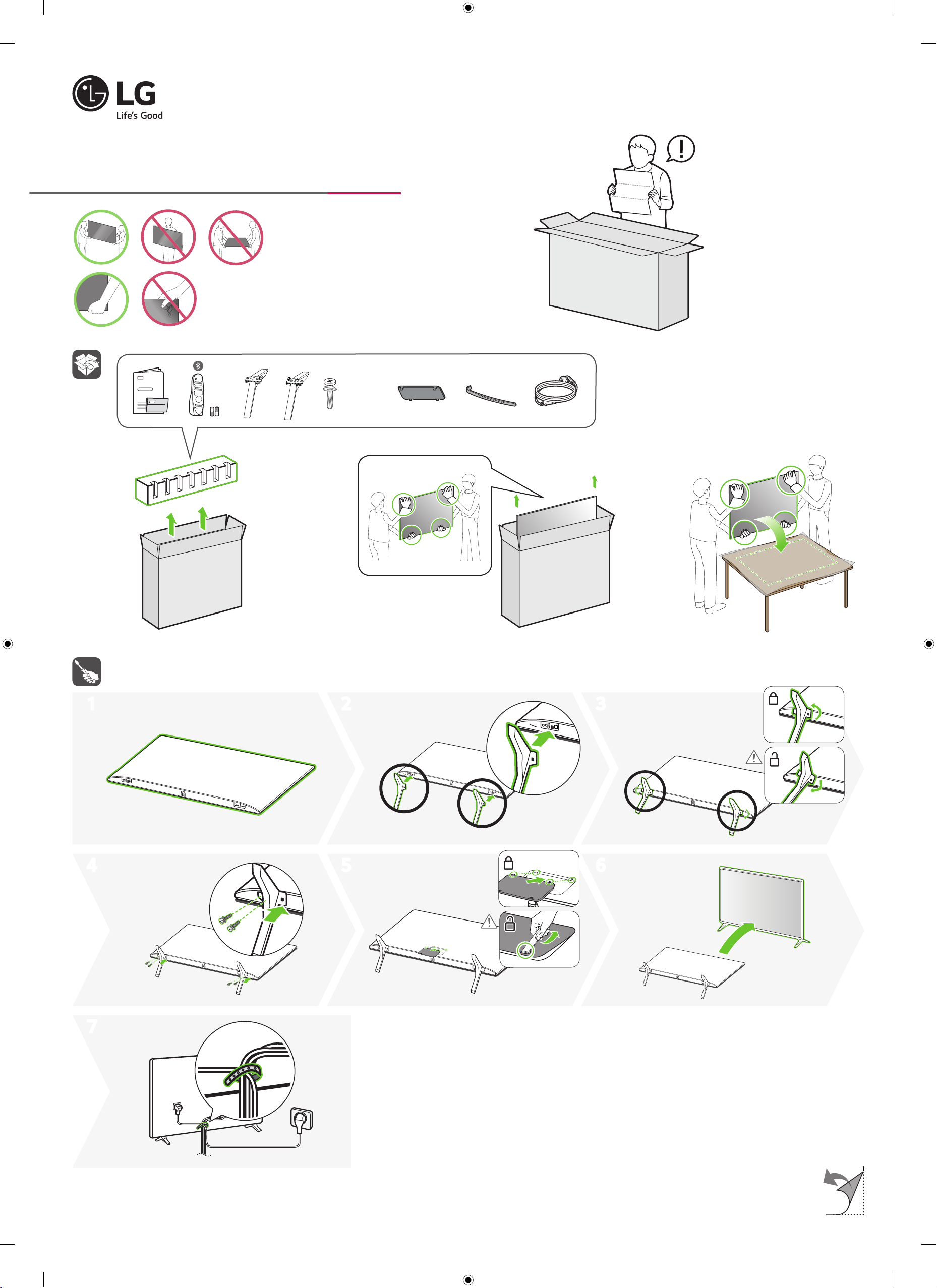 LG
Life's Good

1

2

3

4

5

6

7