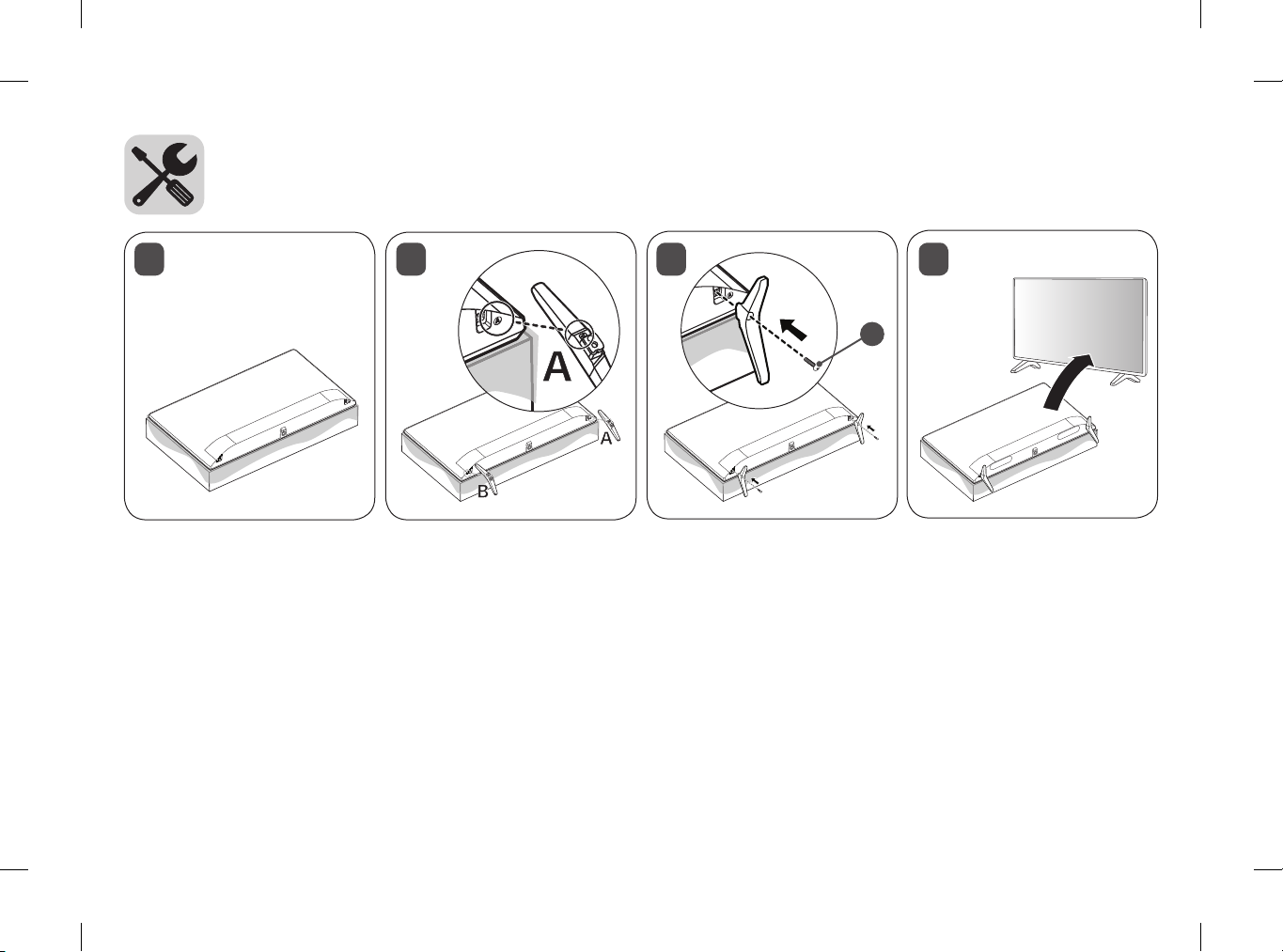 A

A

B