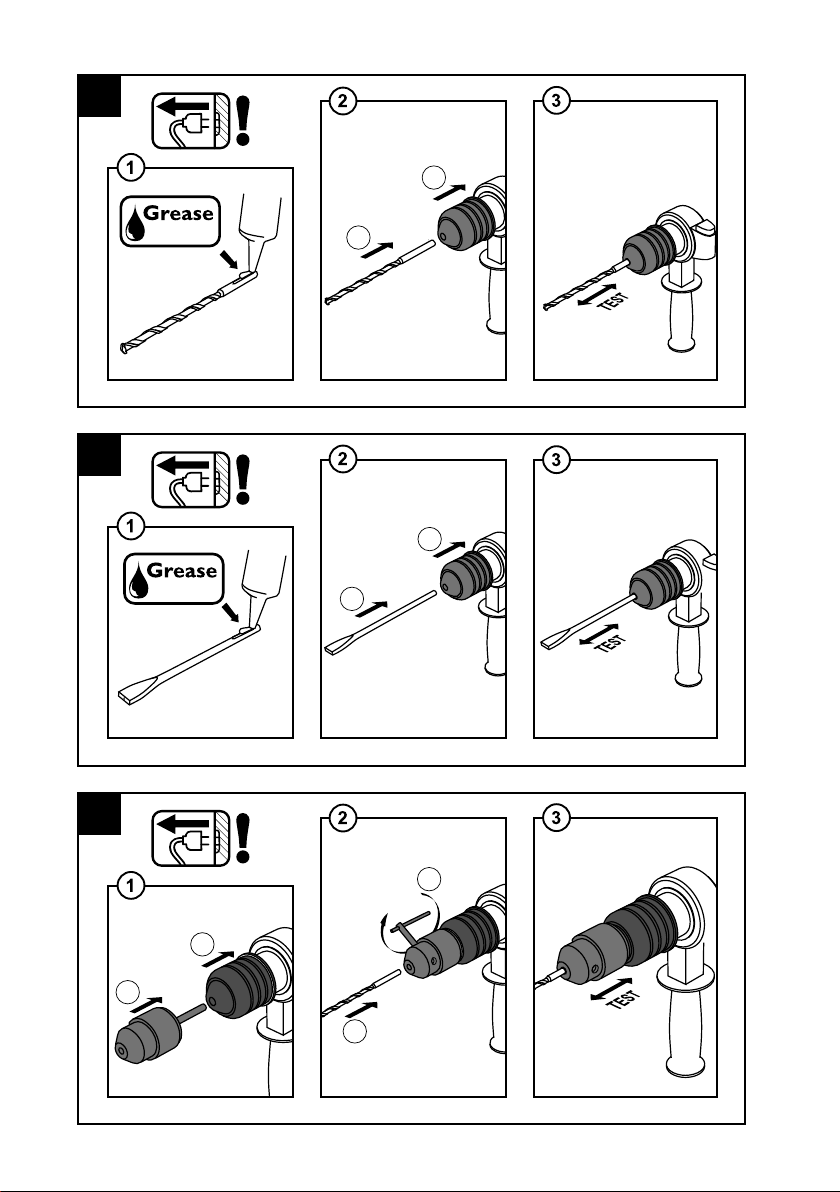 1
Grease
2
3
TEST

1
Grease
2
3
TEST

1
2
3
TEST