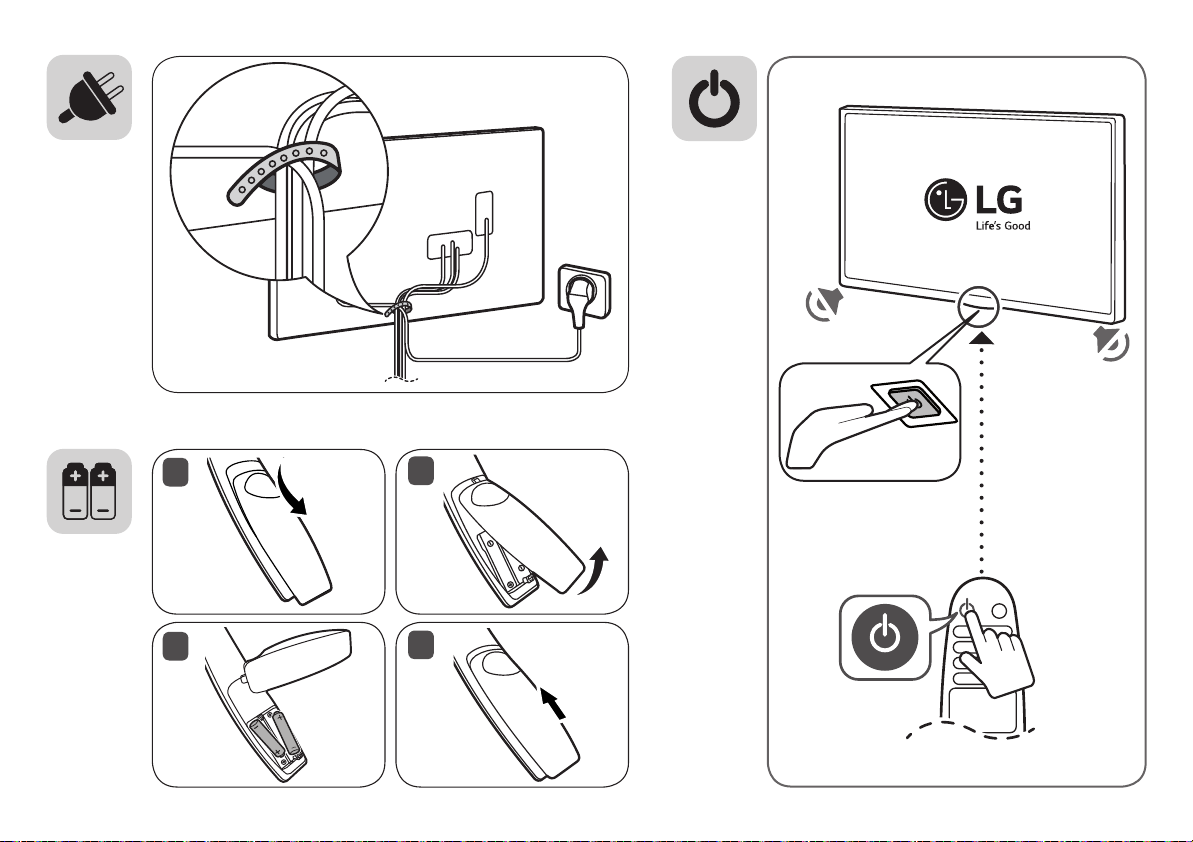 LG
Life's Good