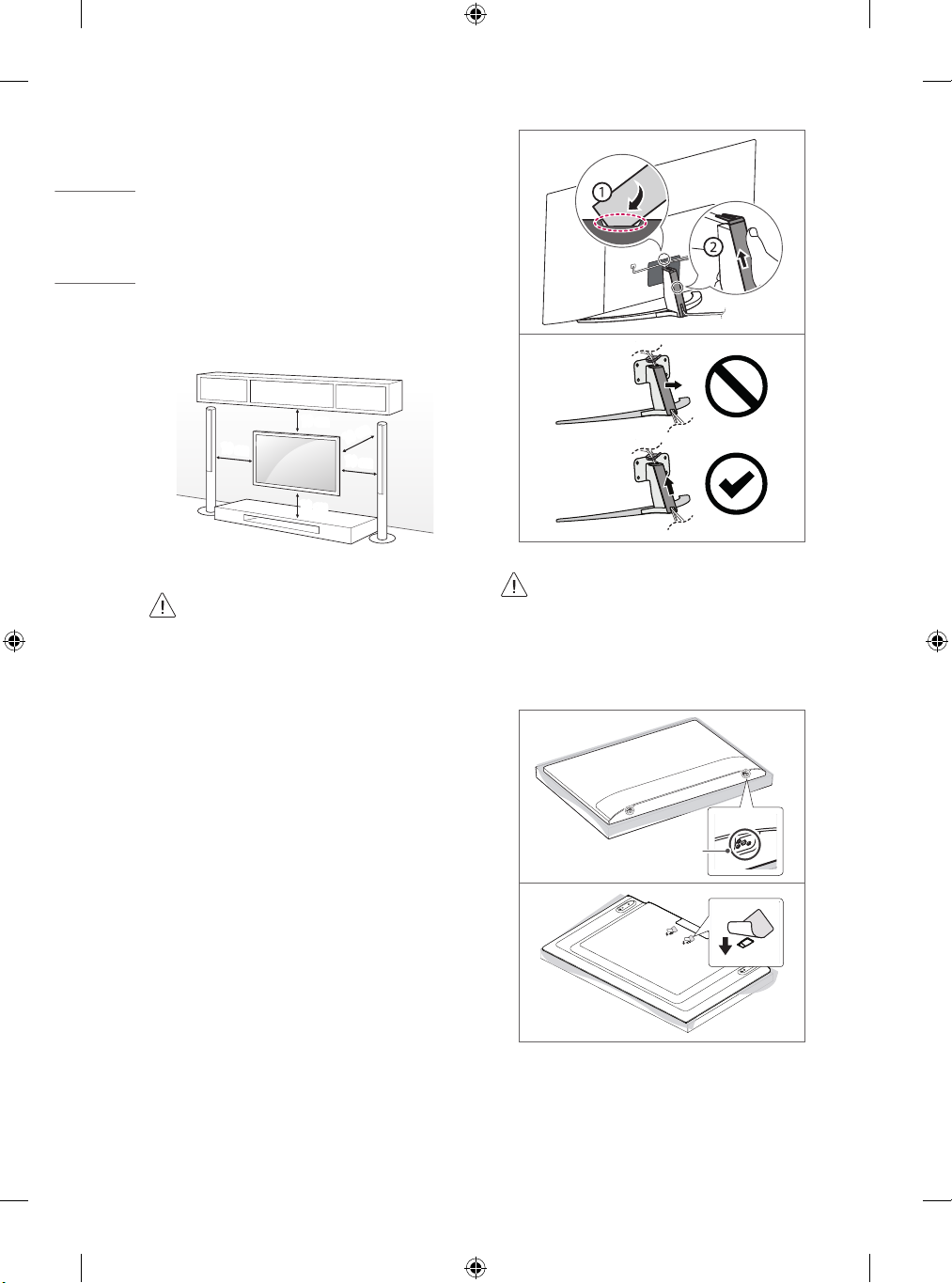 1

2