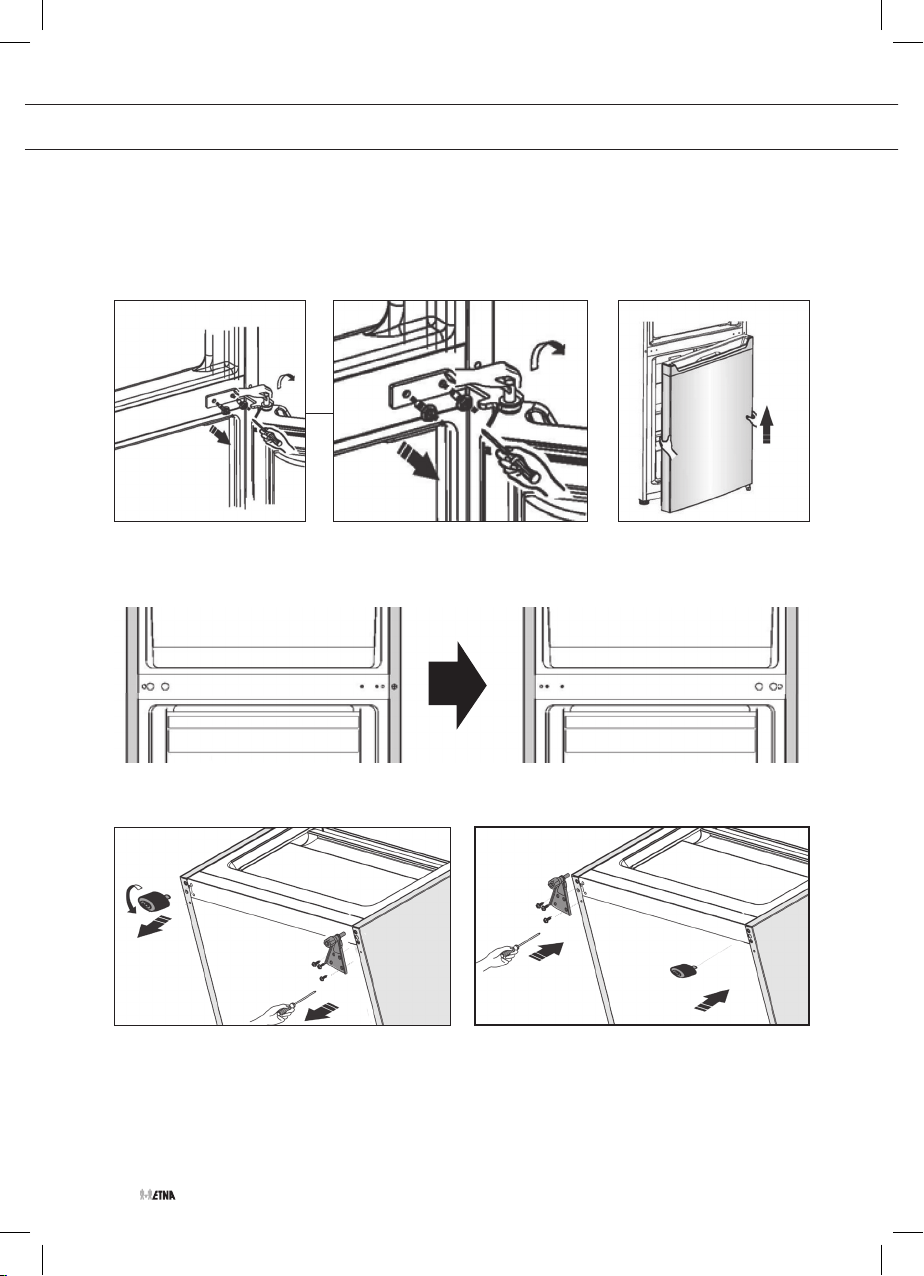 ETNA