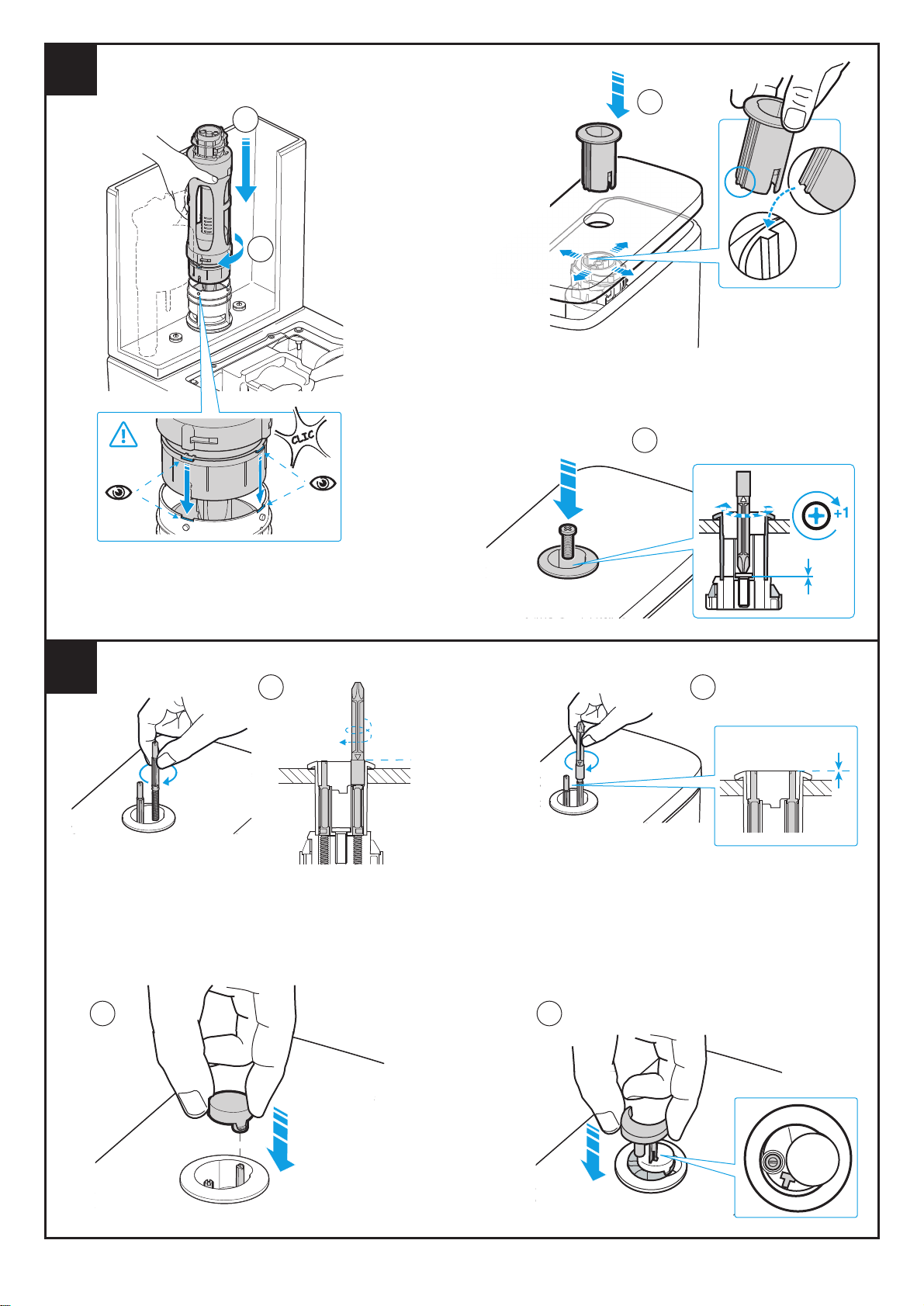 CLIC

+1