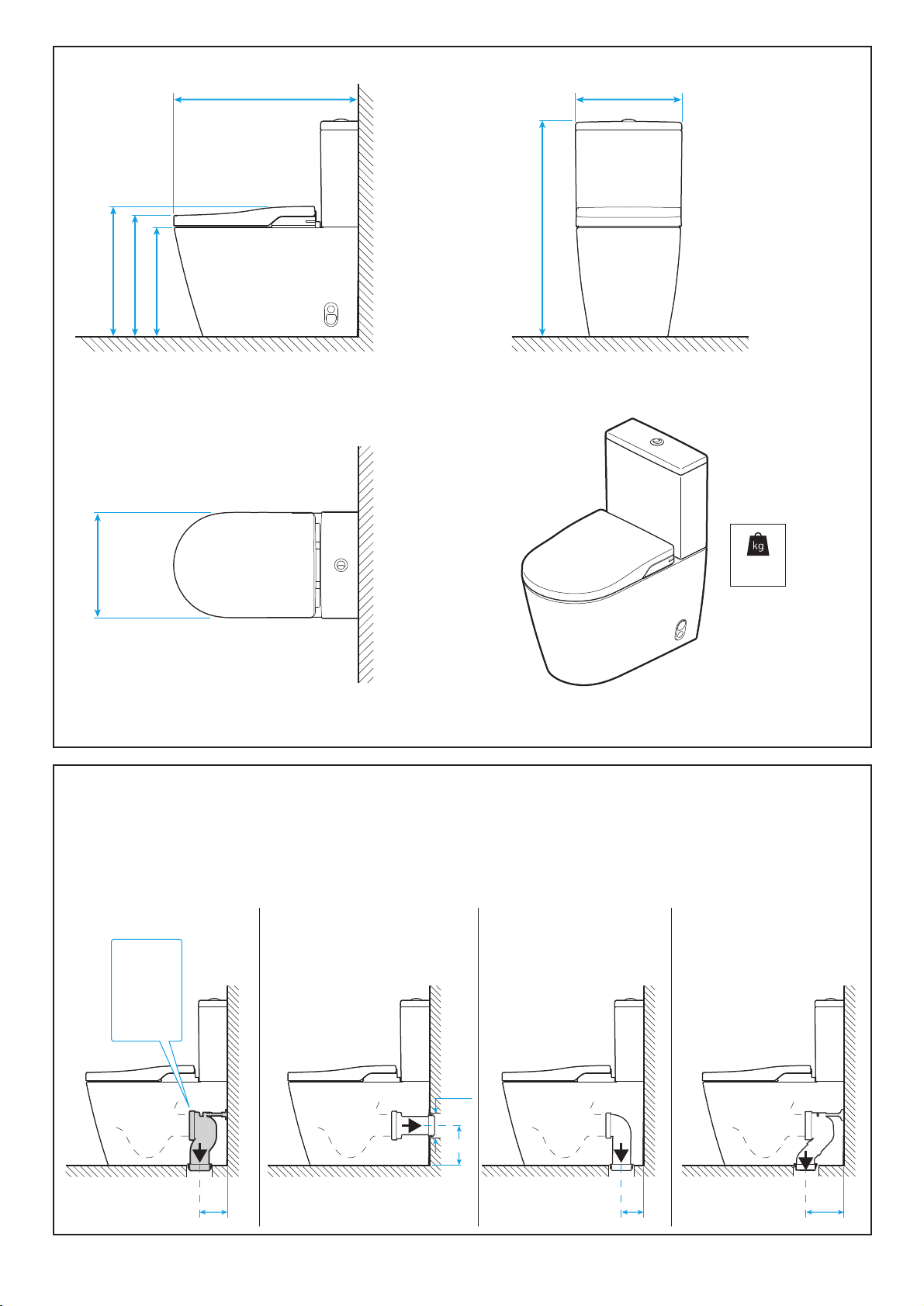 kg