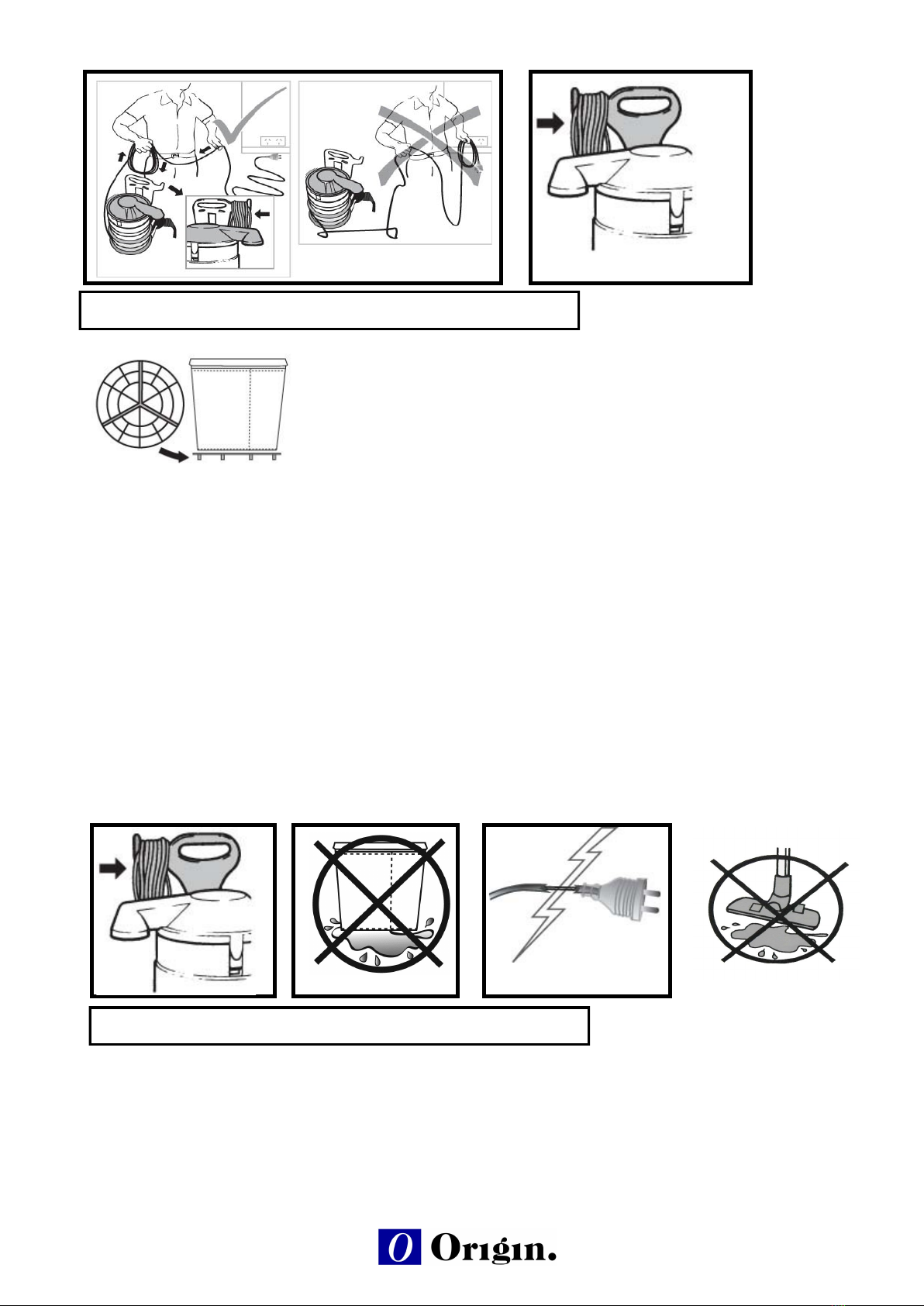 O Origin.