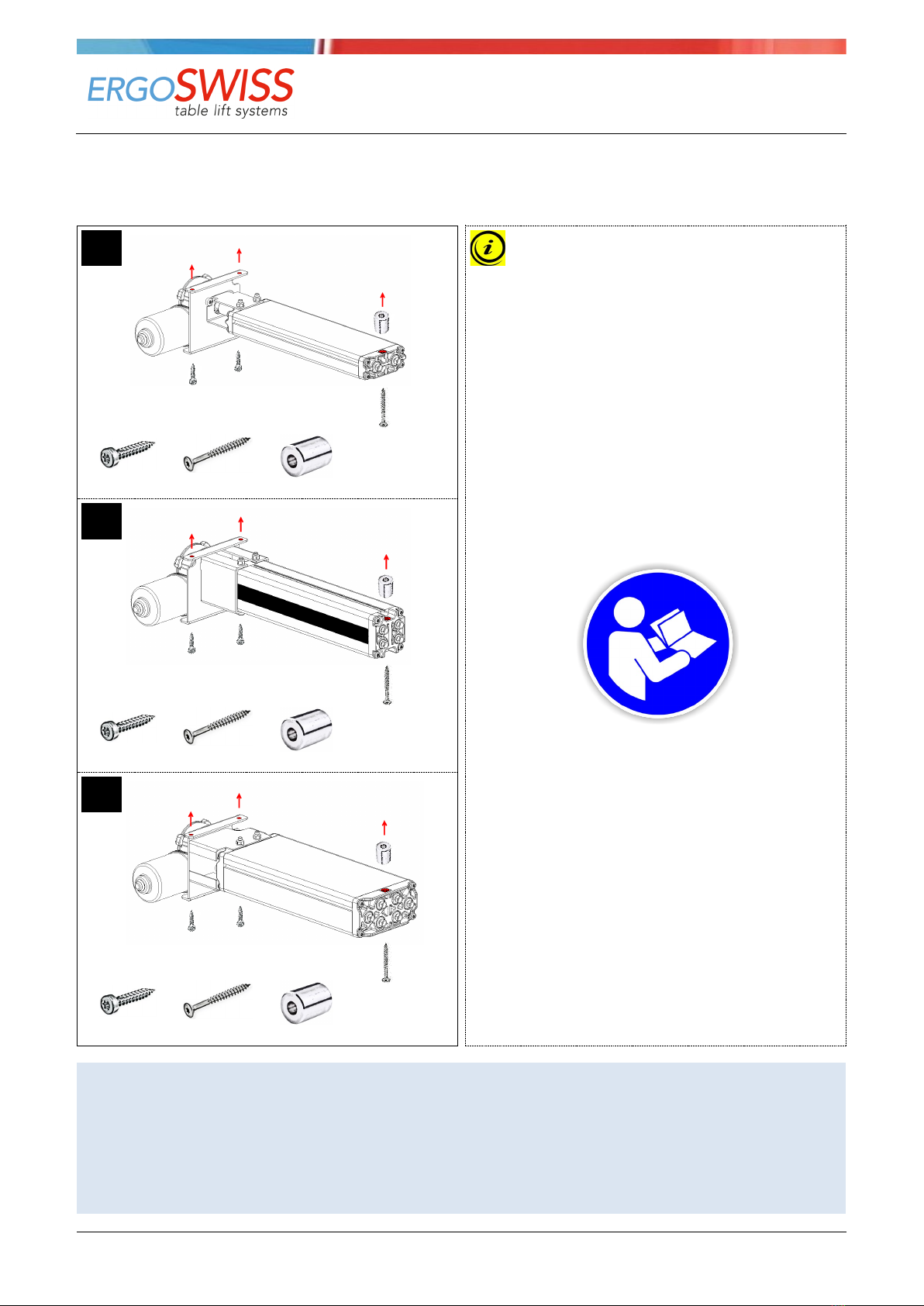 ERGOSWISS
table lift systems