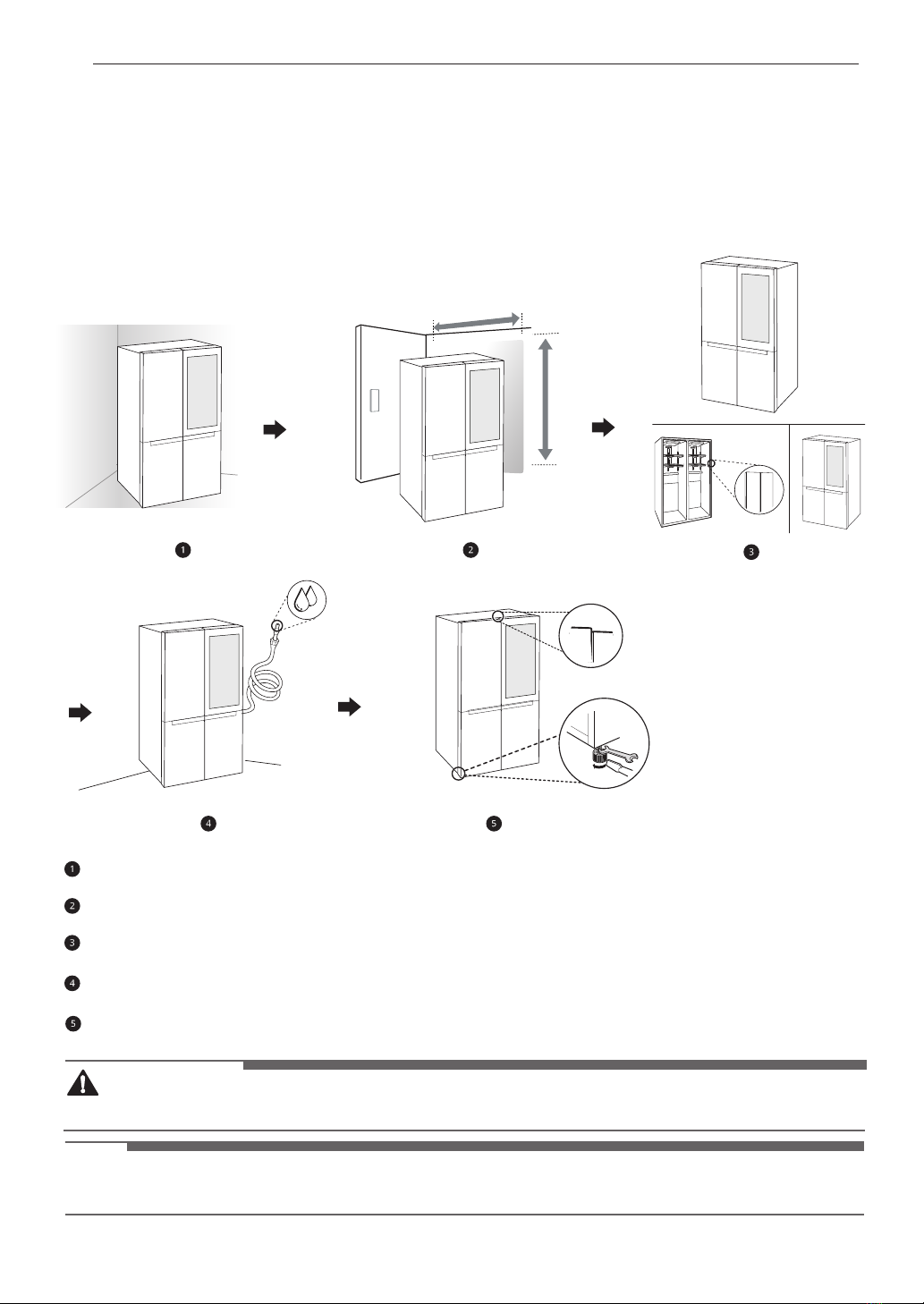 1

2

3

4

5

1

2

3

4

5