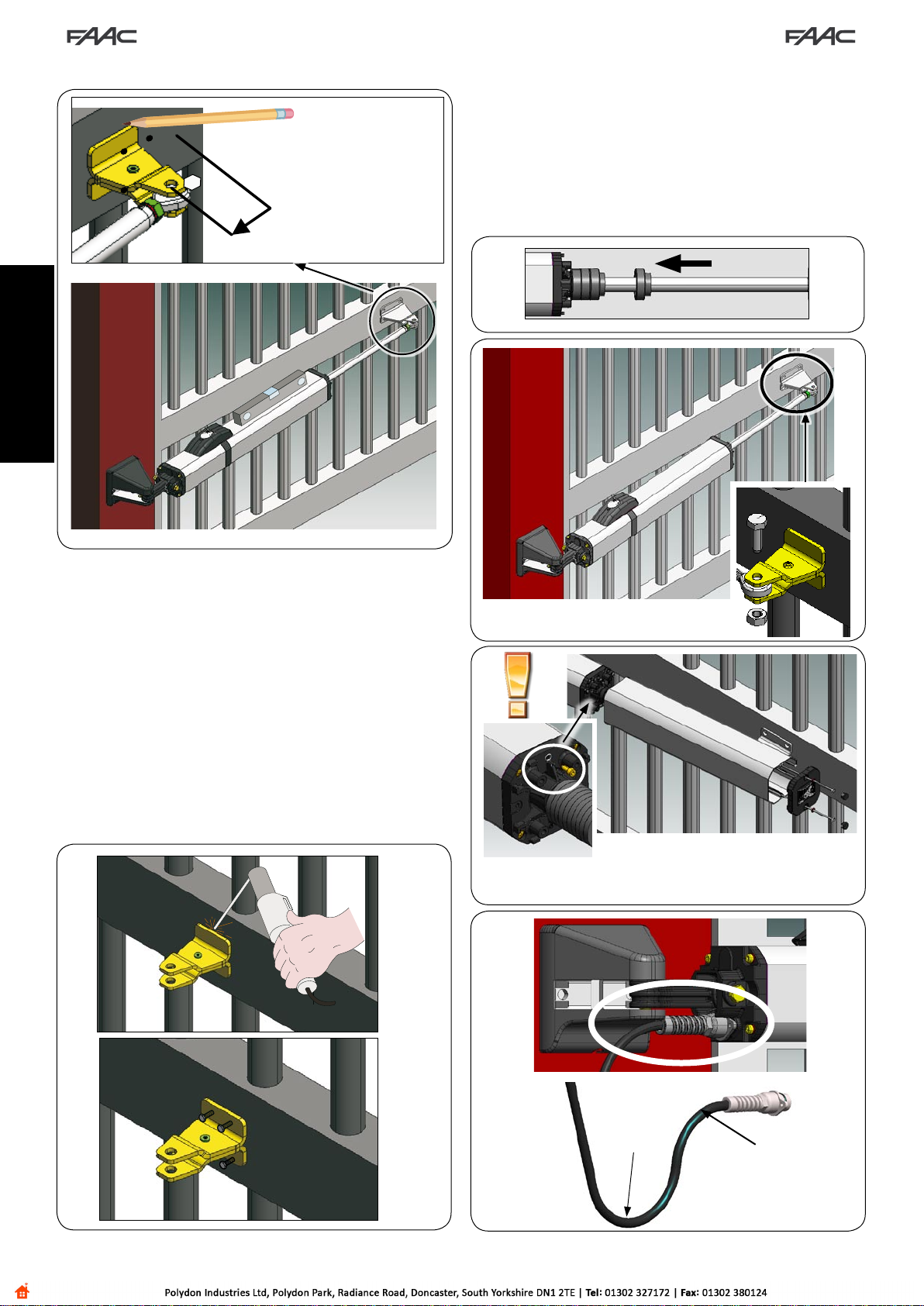 FAAC

FAAC

Polydon Industries Ltd, Polydon Park, Radiance Road, Doncaster, South Yorkshire DN1 2TE | Tel: 01302 327172 | Fax: 01302 380124