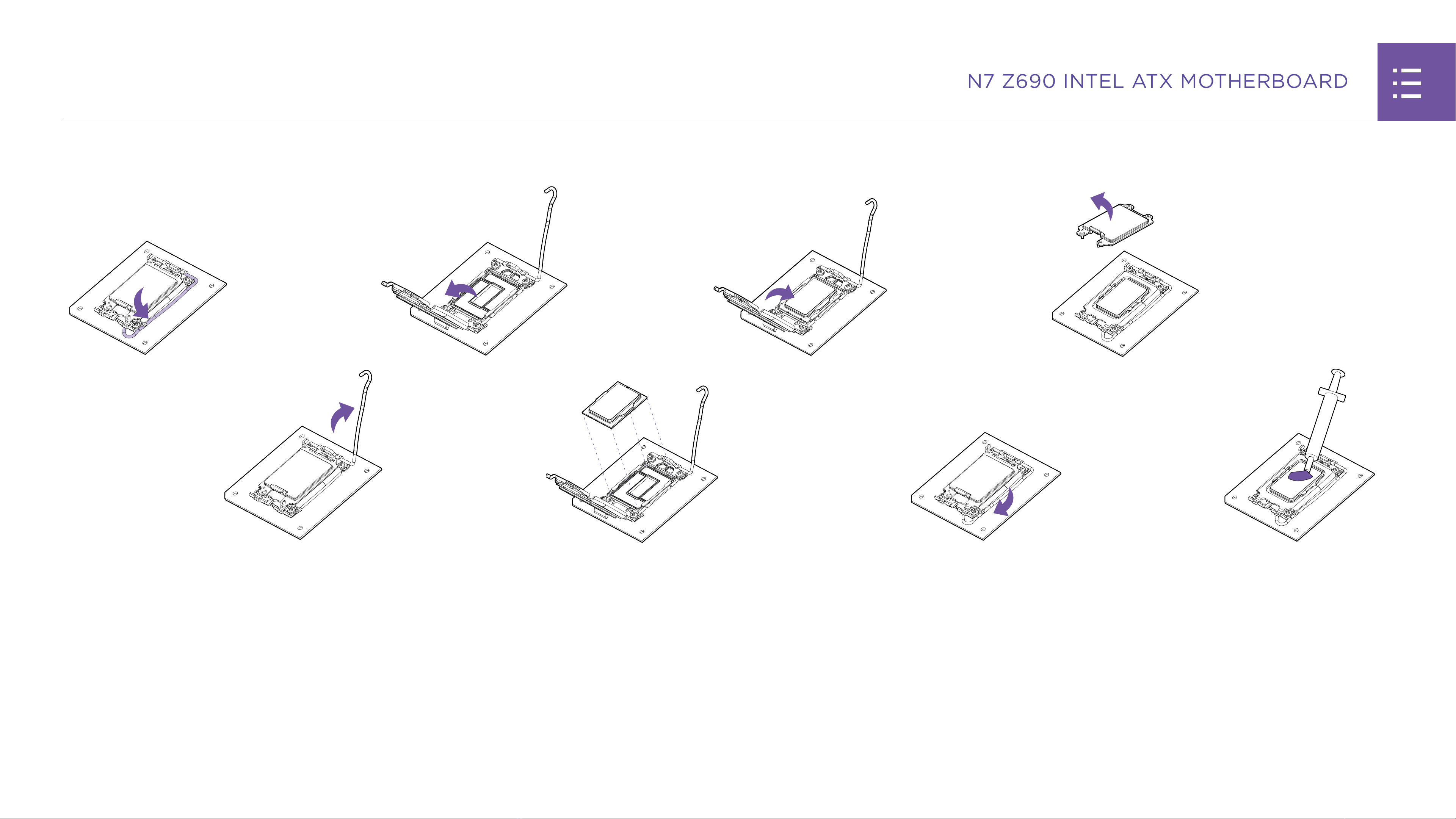 N7 Z690 INTEL ATX MOTHERBOARD