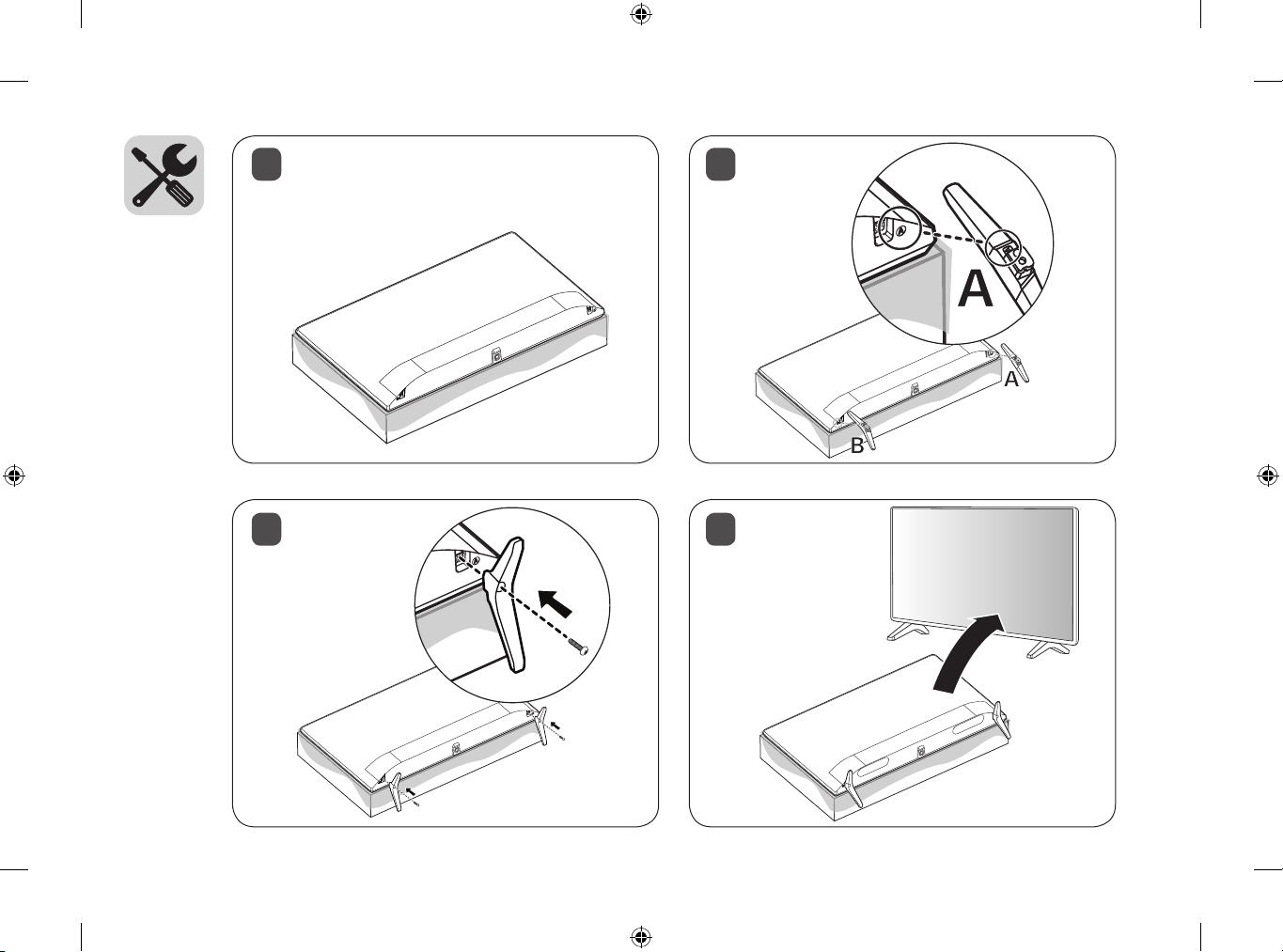 A

A

B