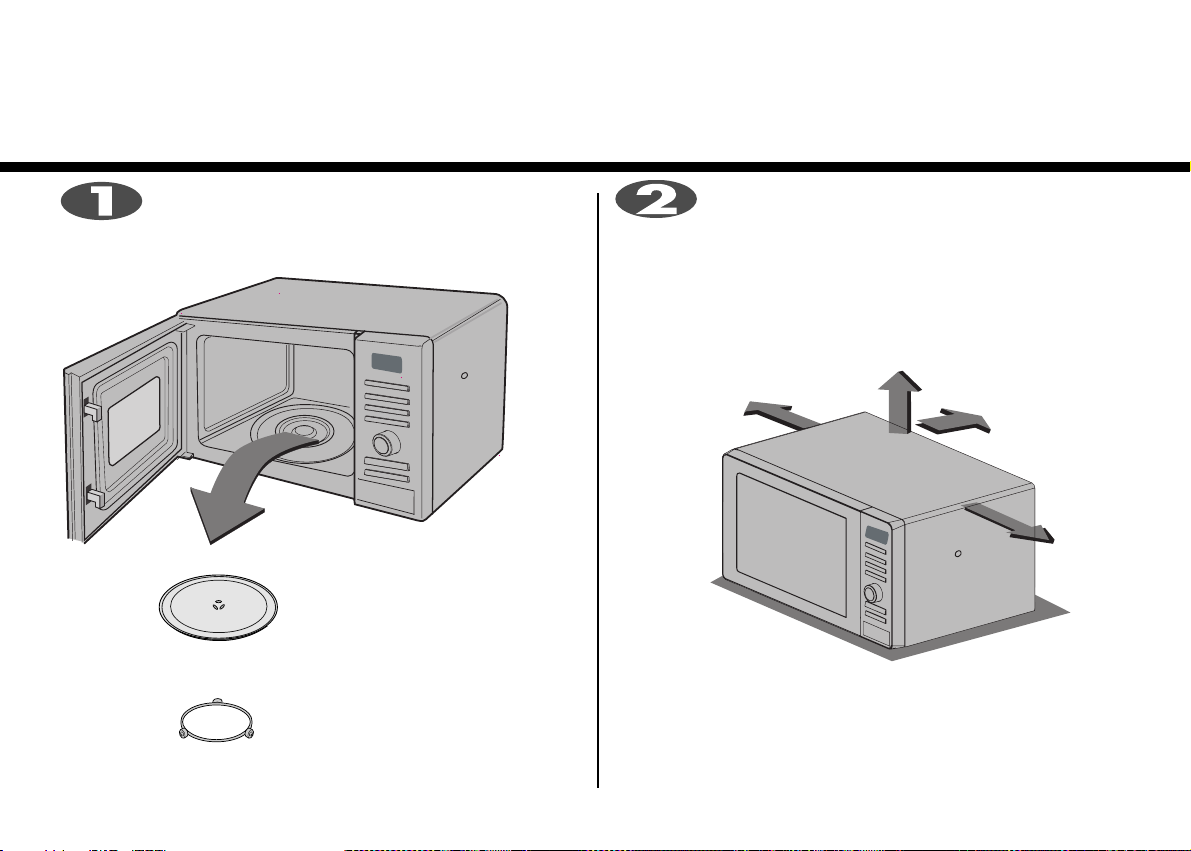 1

2