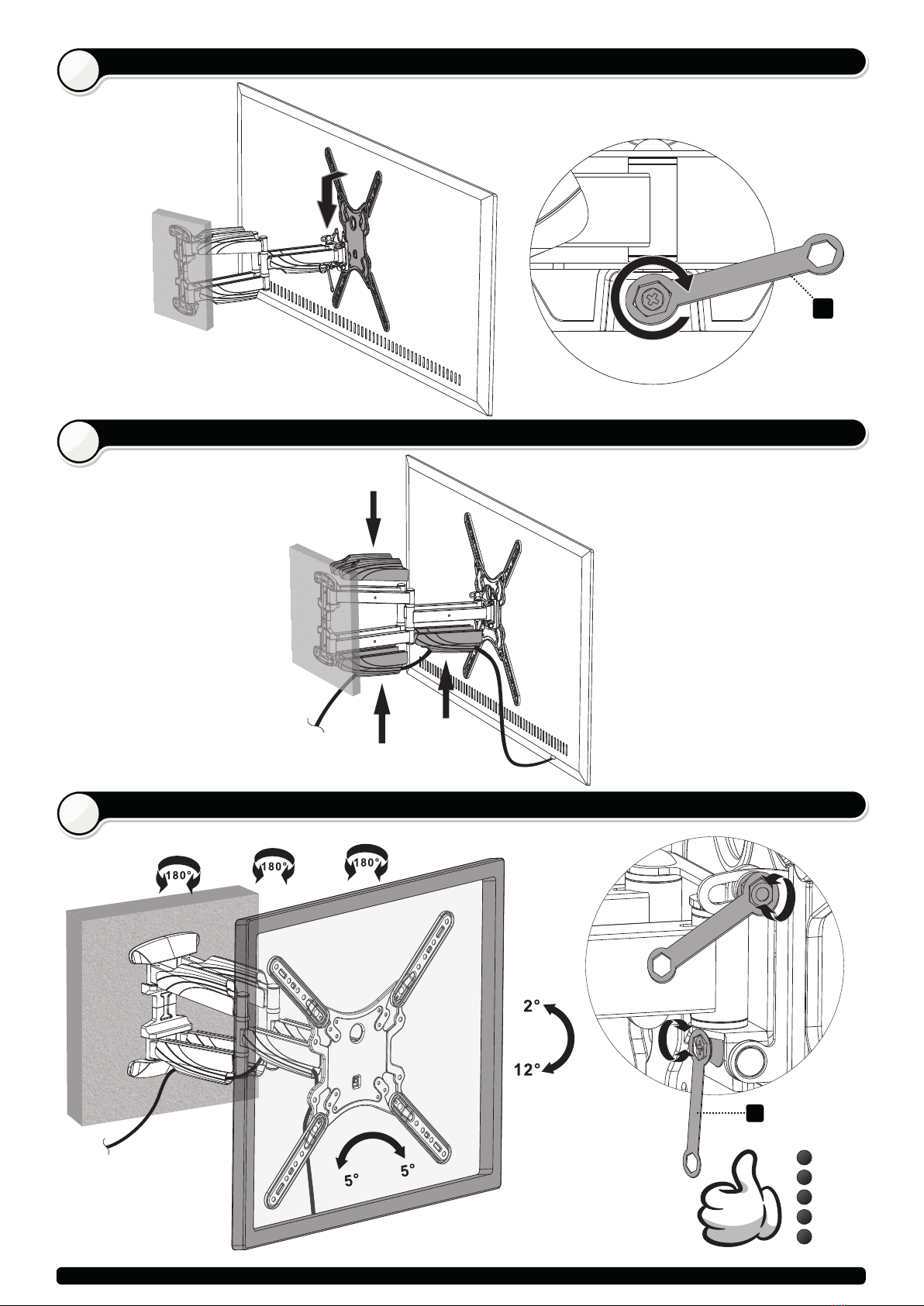 180°

180°

180°

2°

12°

5°

5°