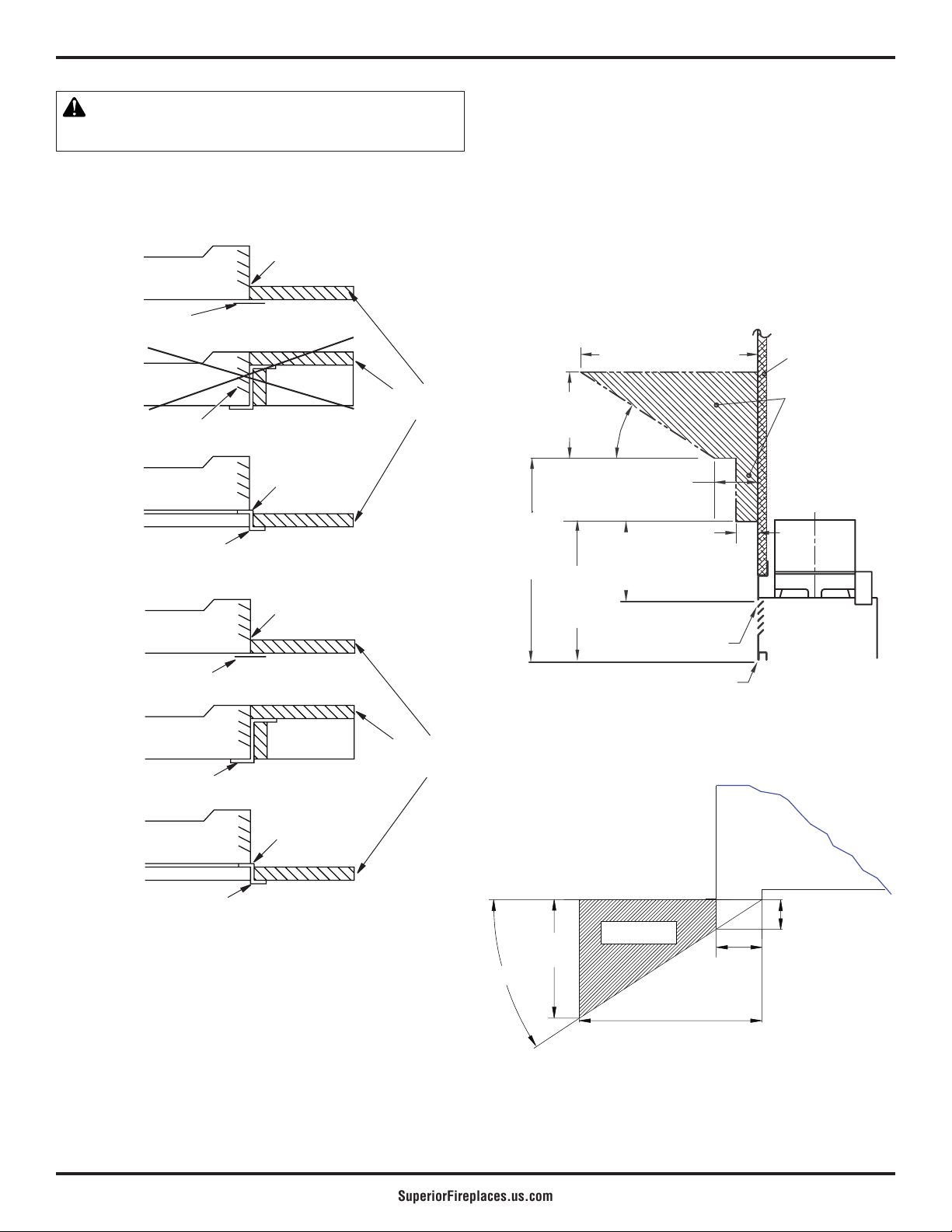 SuperiorFireplaces.us.com