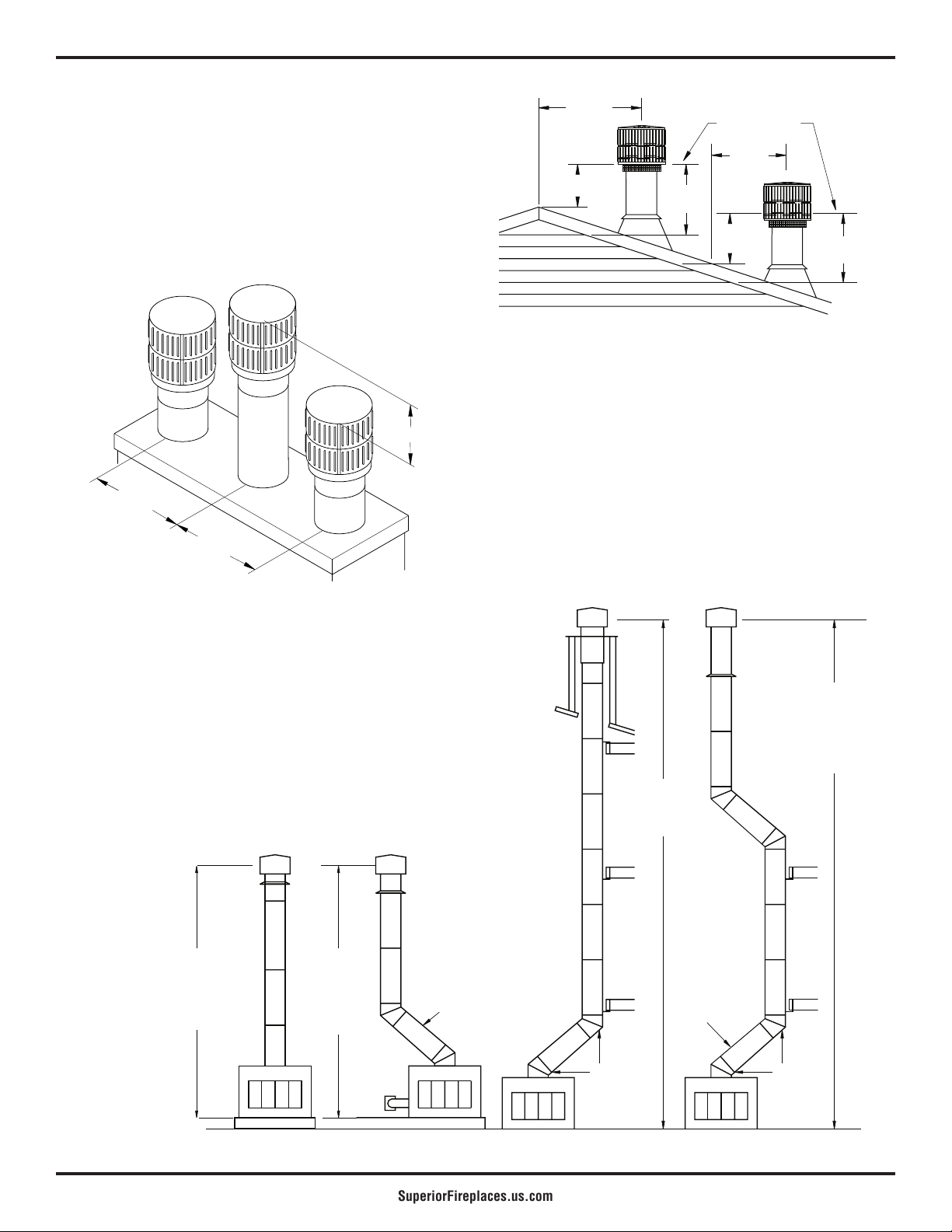 SuperiorFireplaces.us.com