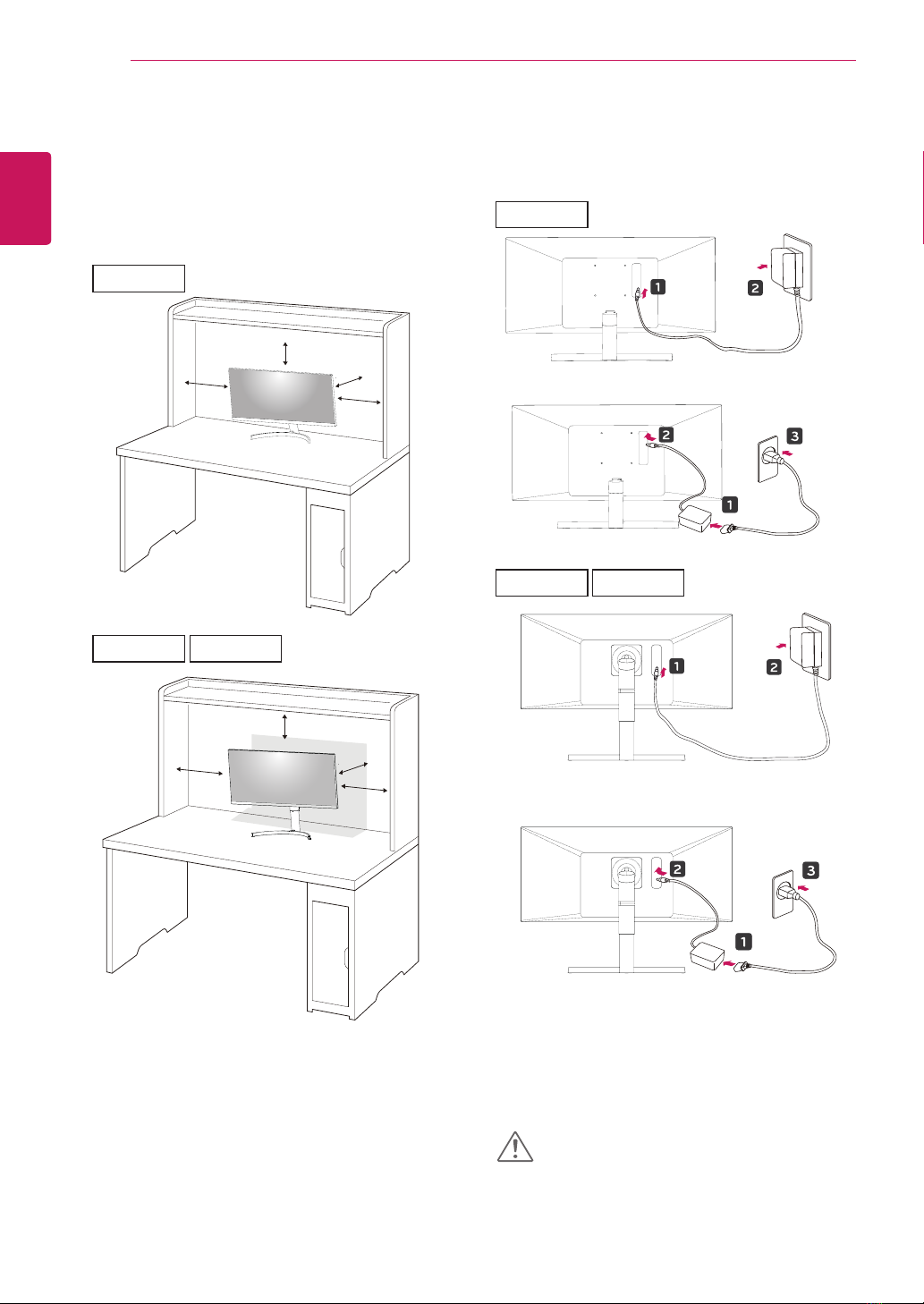 1

2

2

3

1

1

2

2

3

1