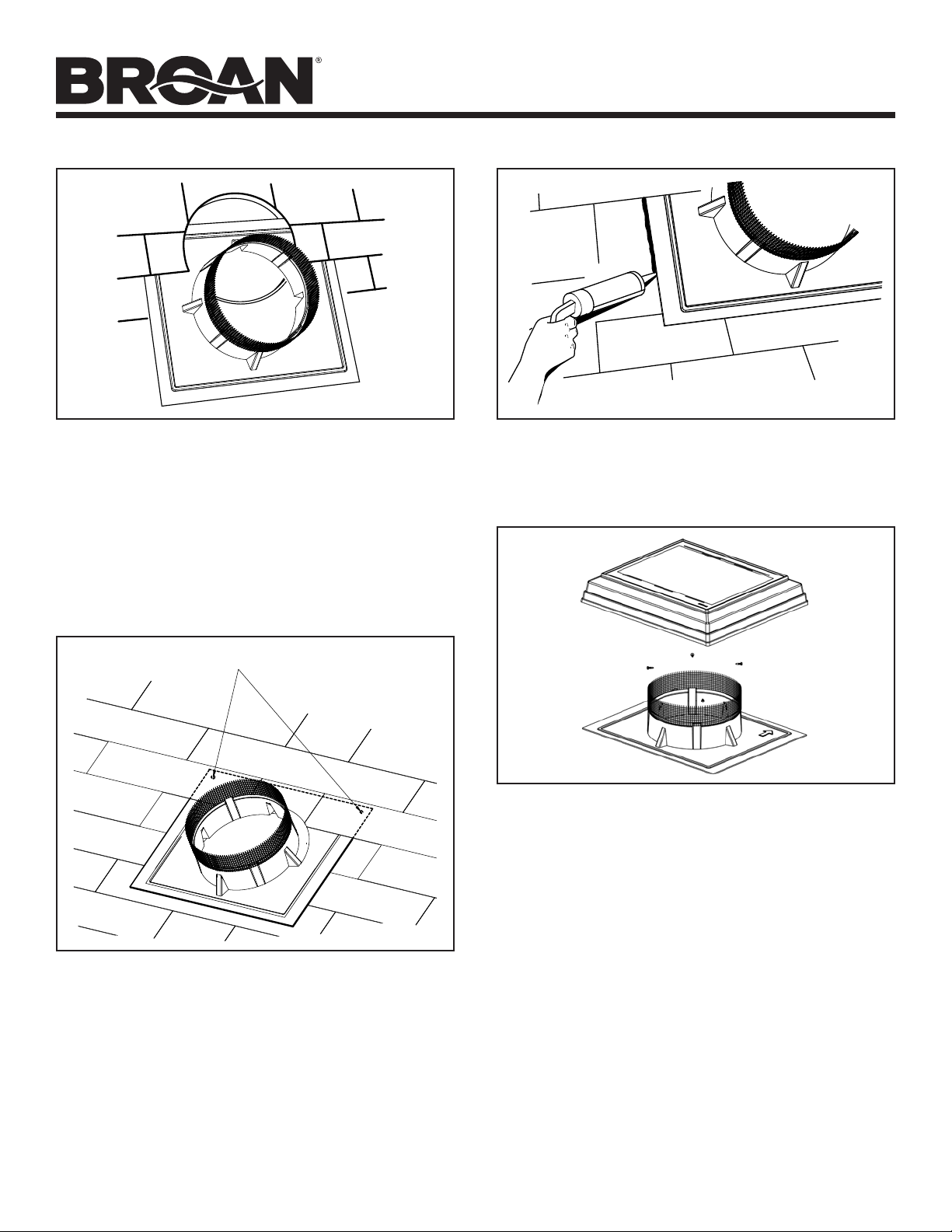 BROAN®