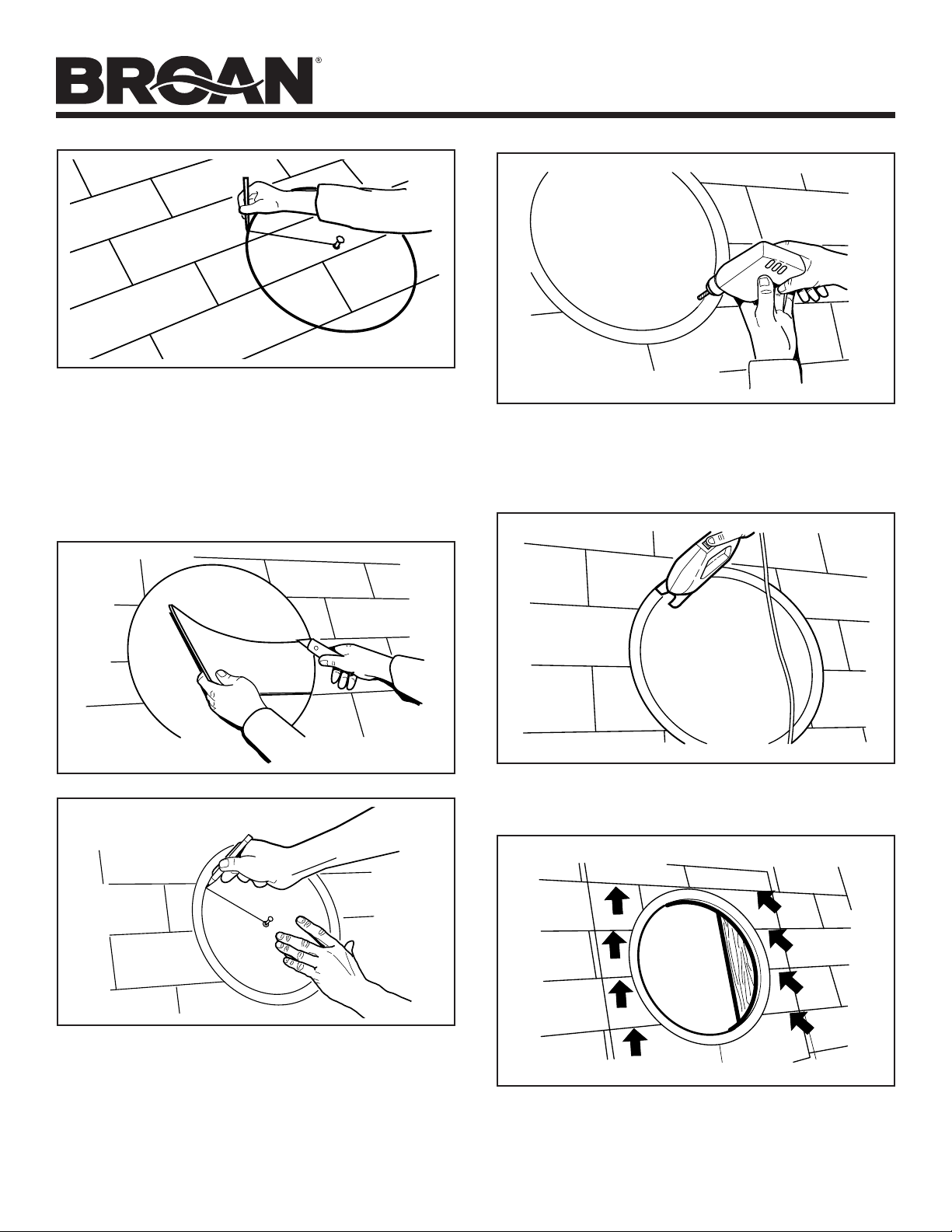 BROAN®