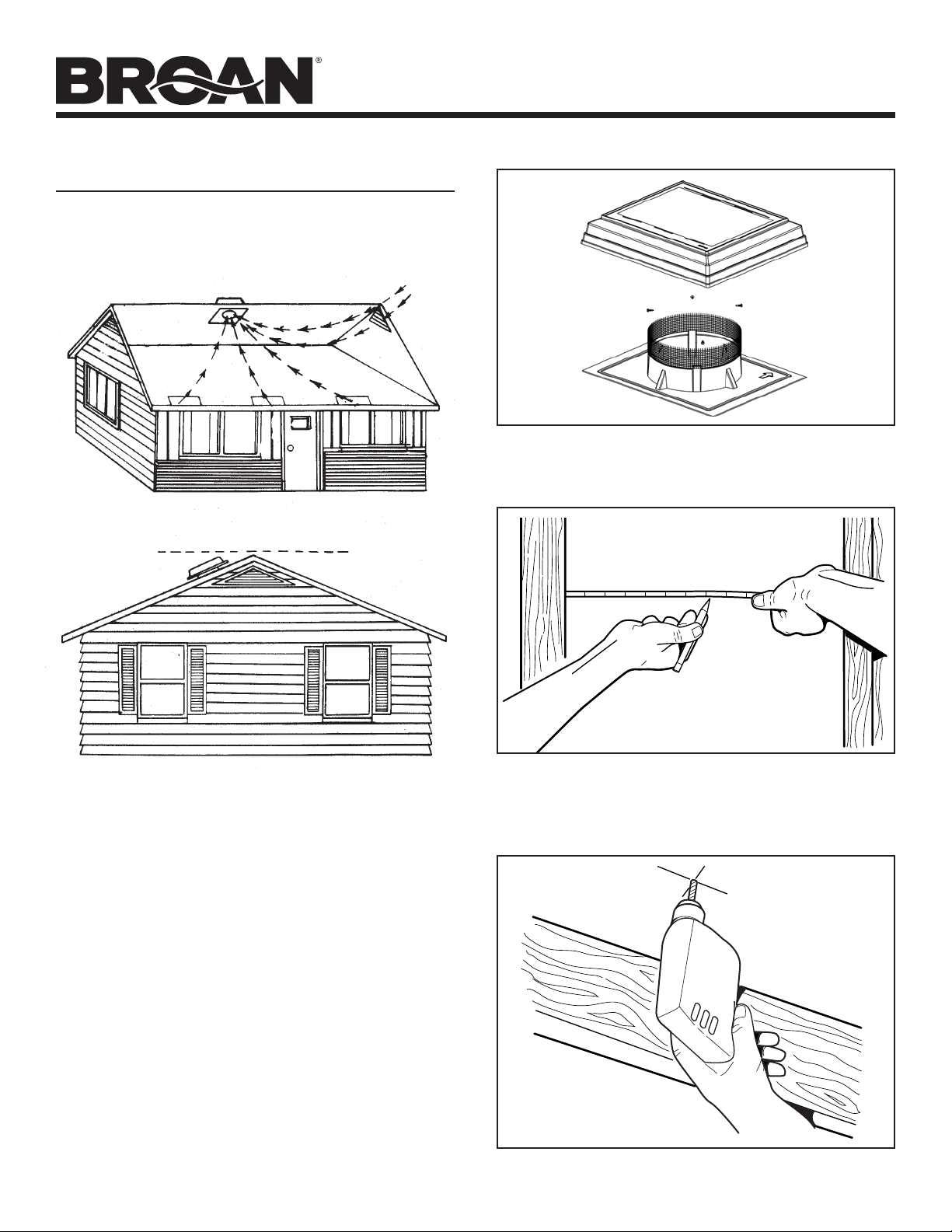 BROAN®