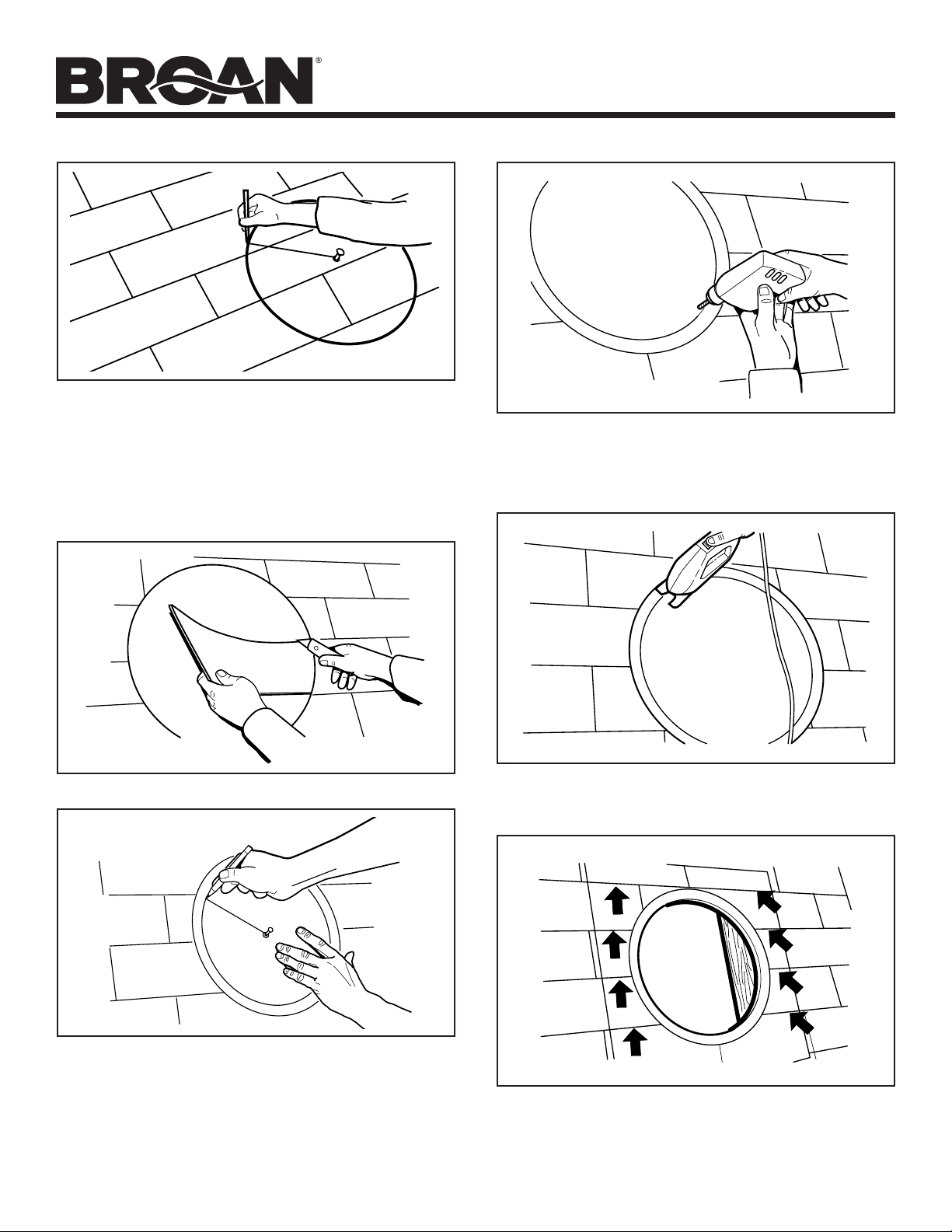 BROAN®