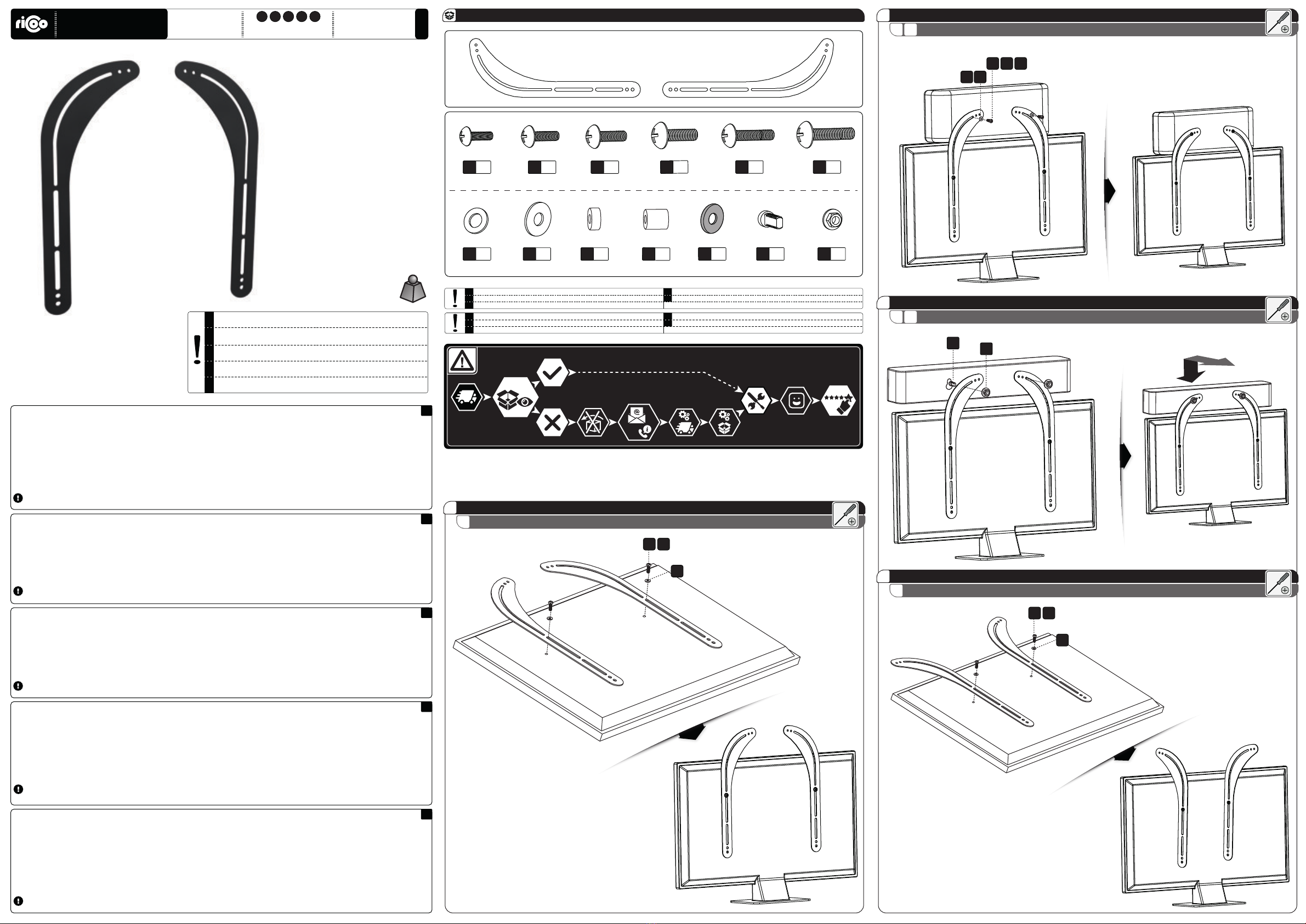 ricoo