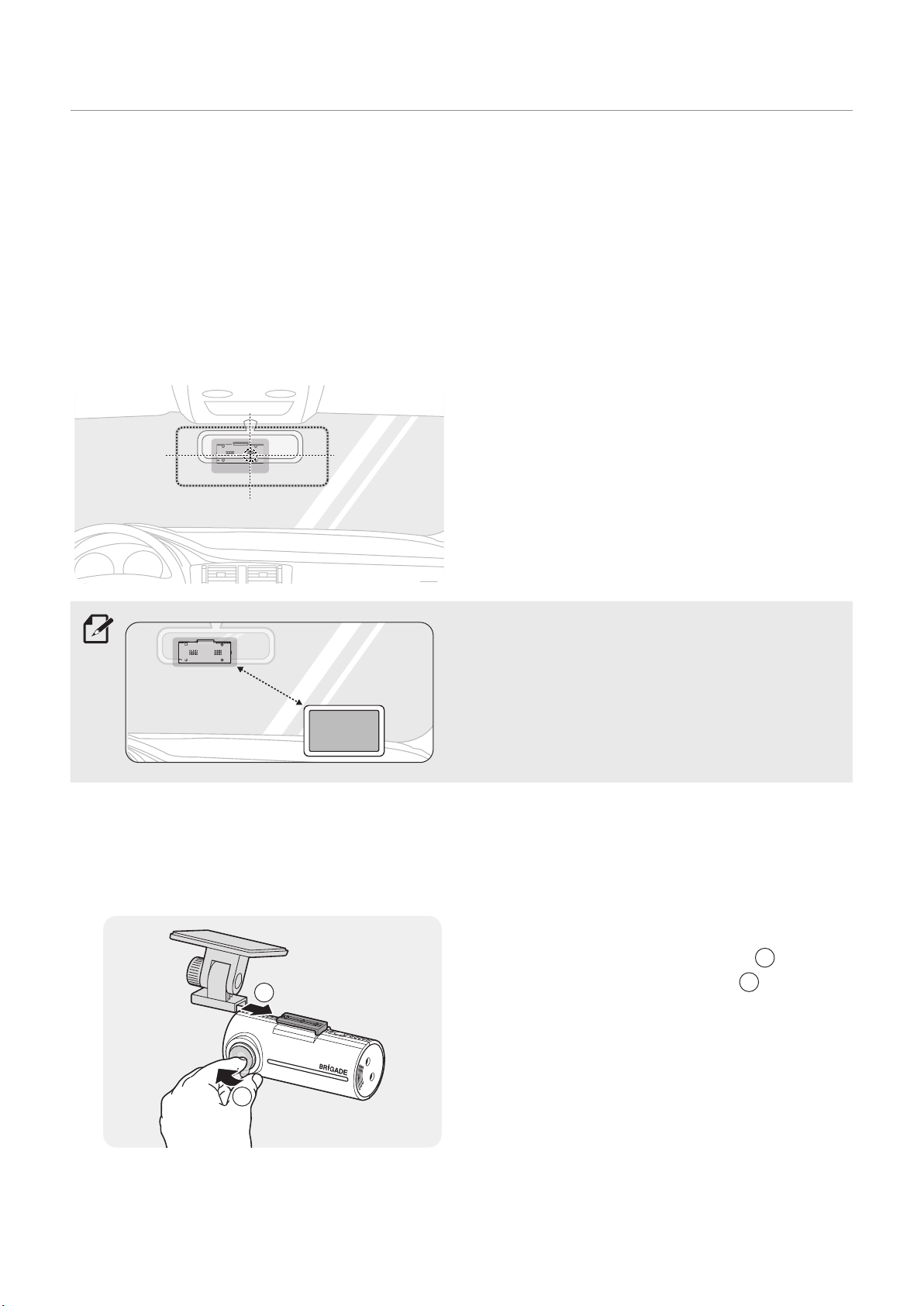 BRIGADE