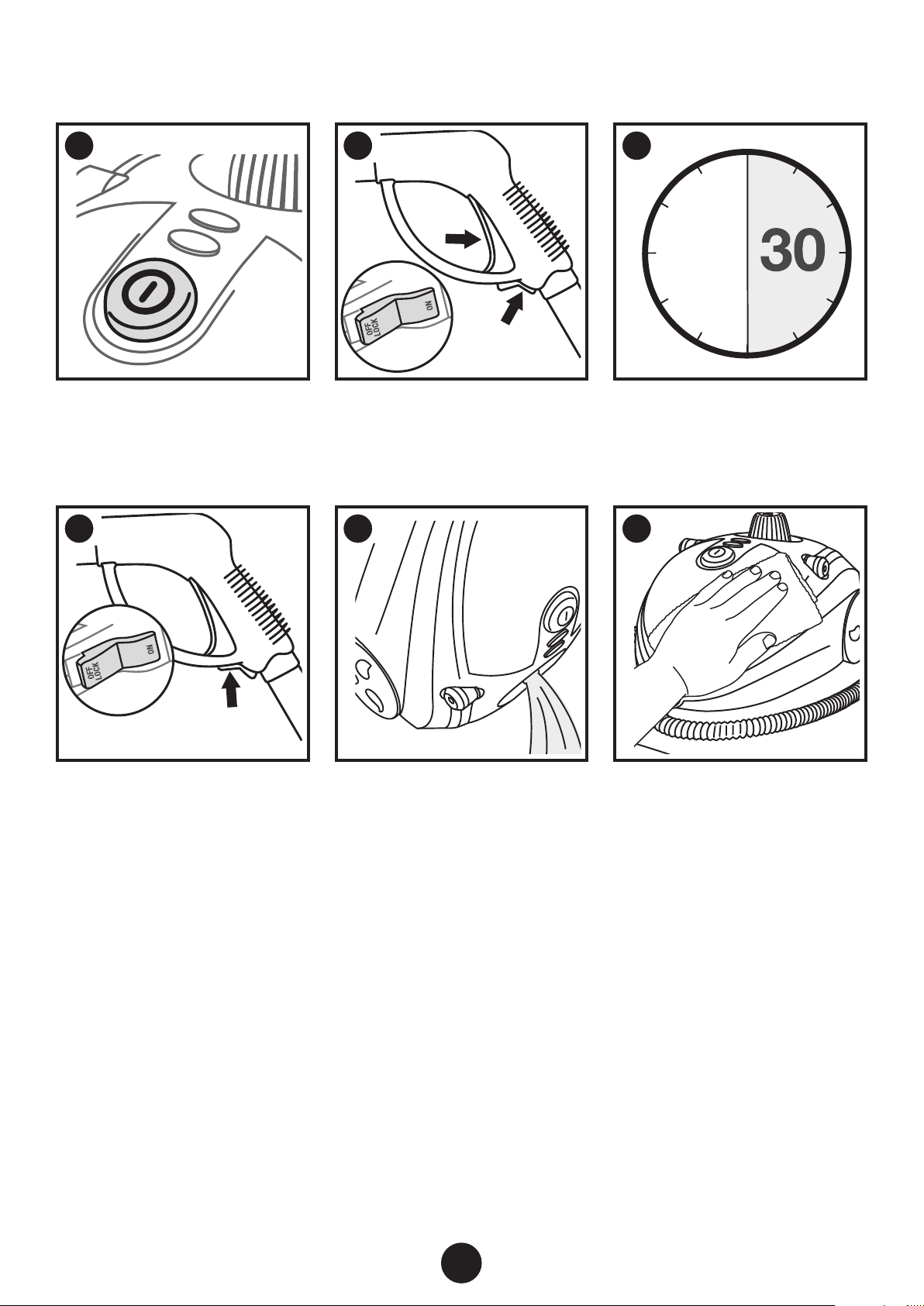 OFF LOCK

ON

30

OFF LOCK

ON