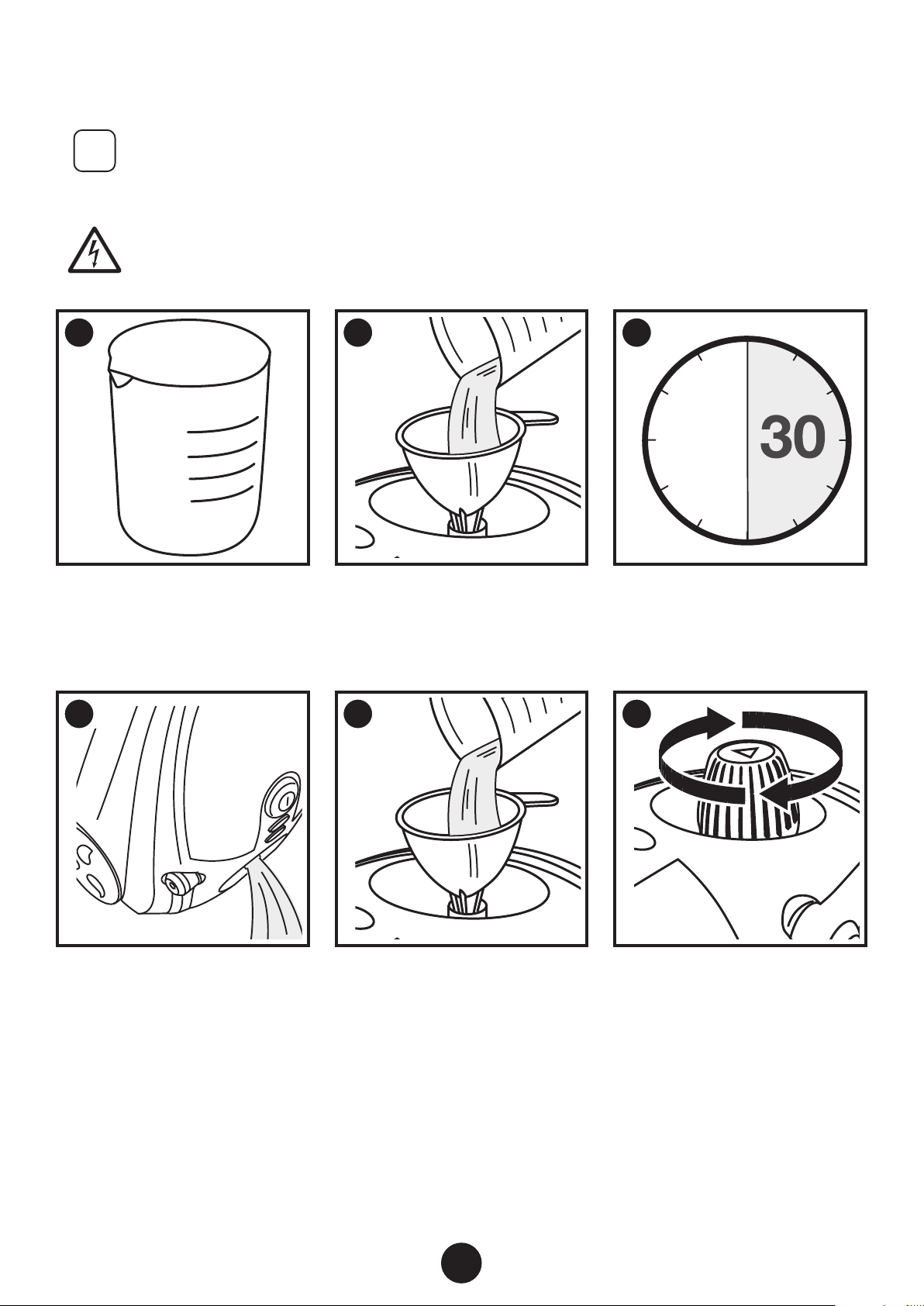 30