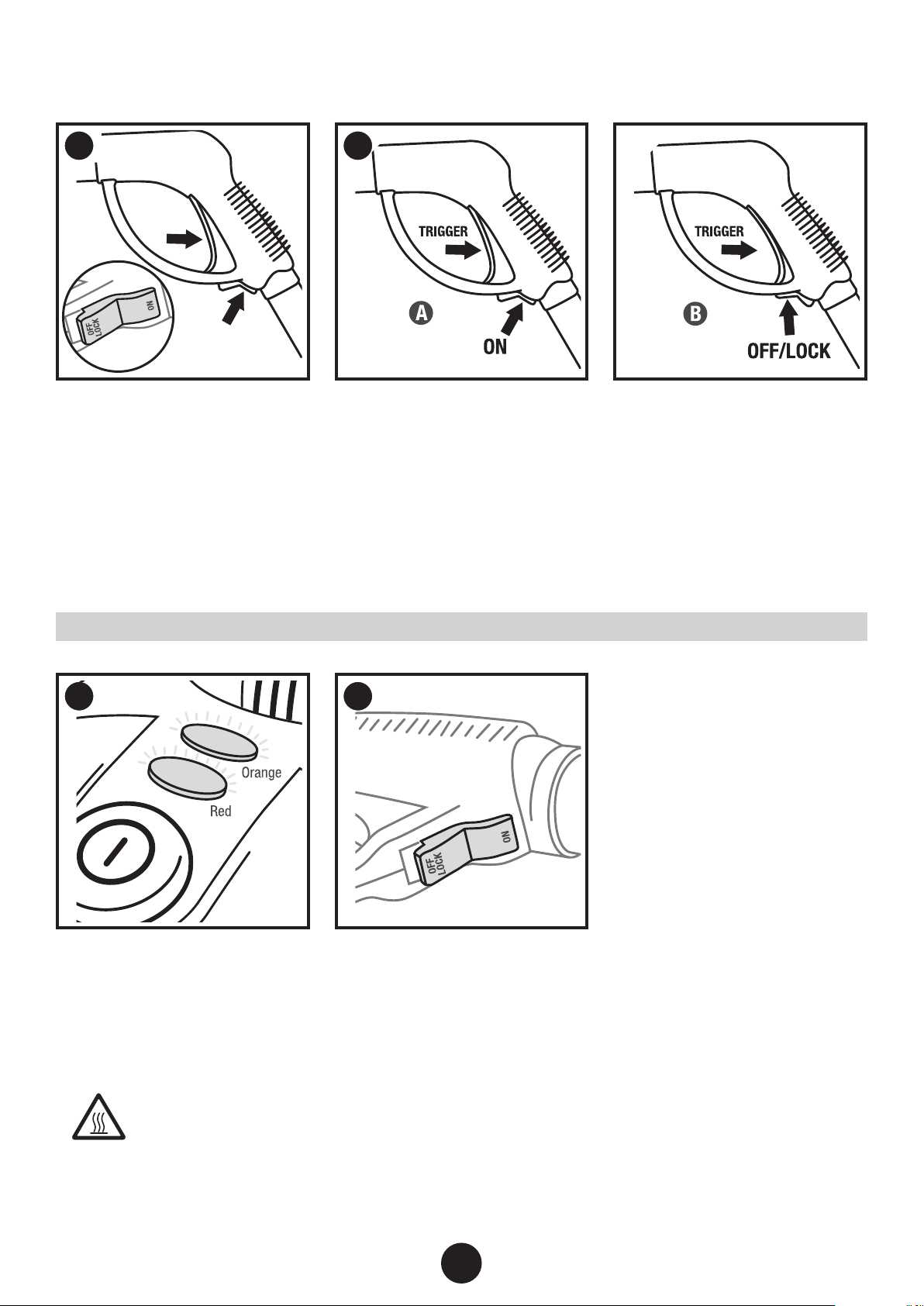 OFF LOCK

ON

TRIGGER

A

ON

TRIGGER

B

OFF/LOCK

Orange

Red

OFF LOCK

ON