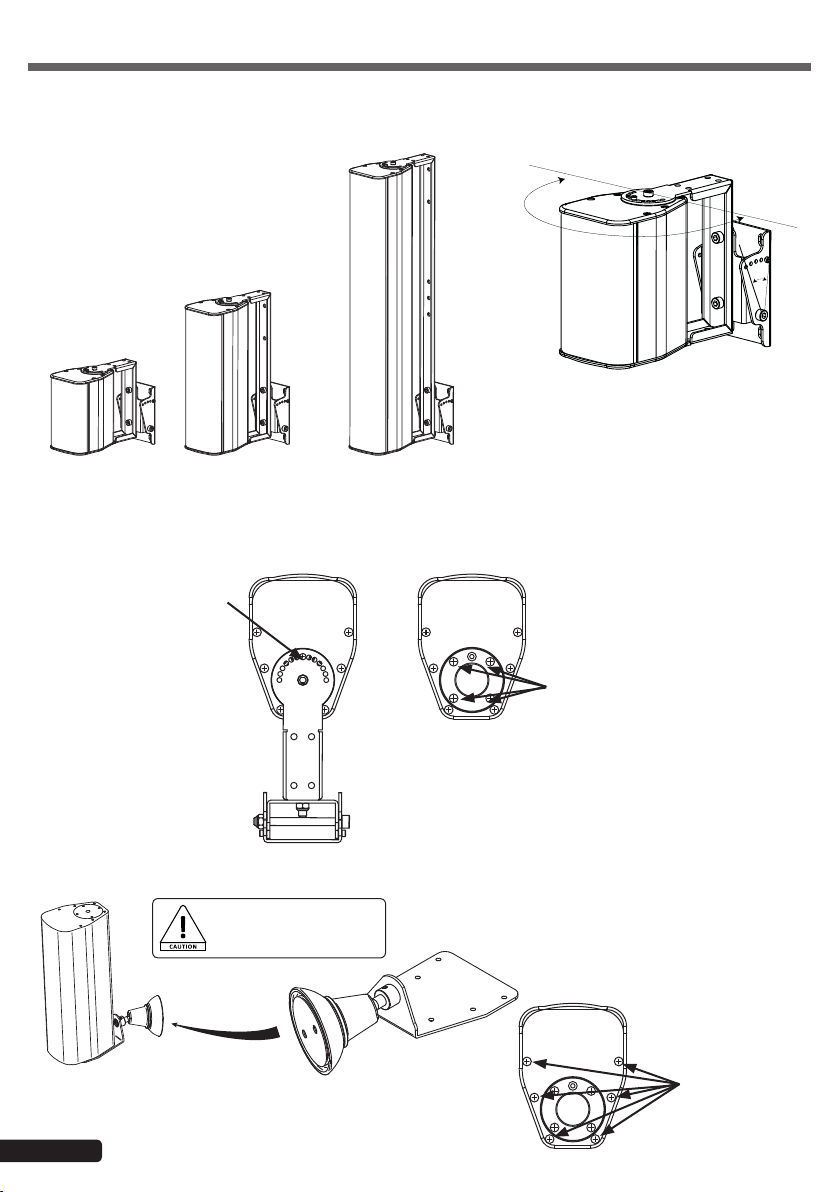 CAUTION