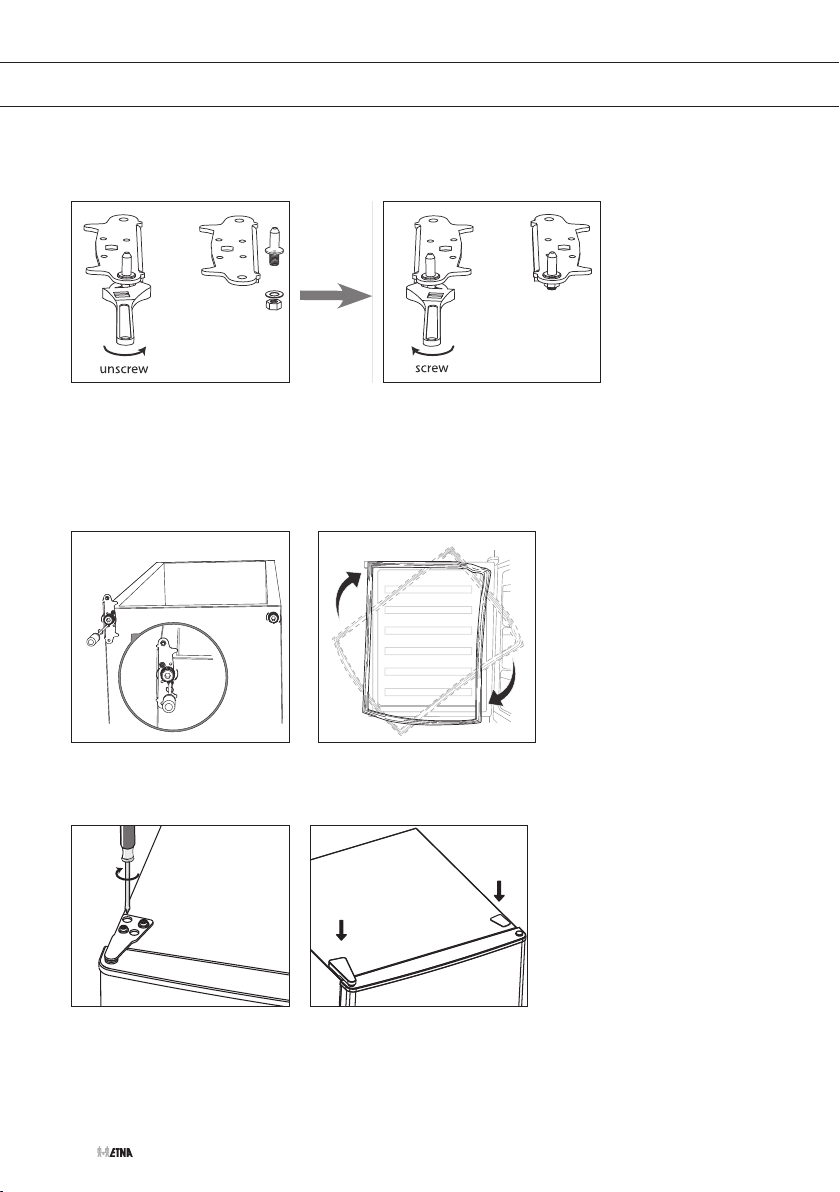 unscrew

screw

ETNA