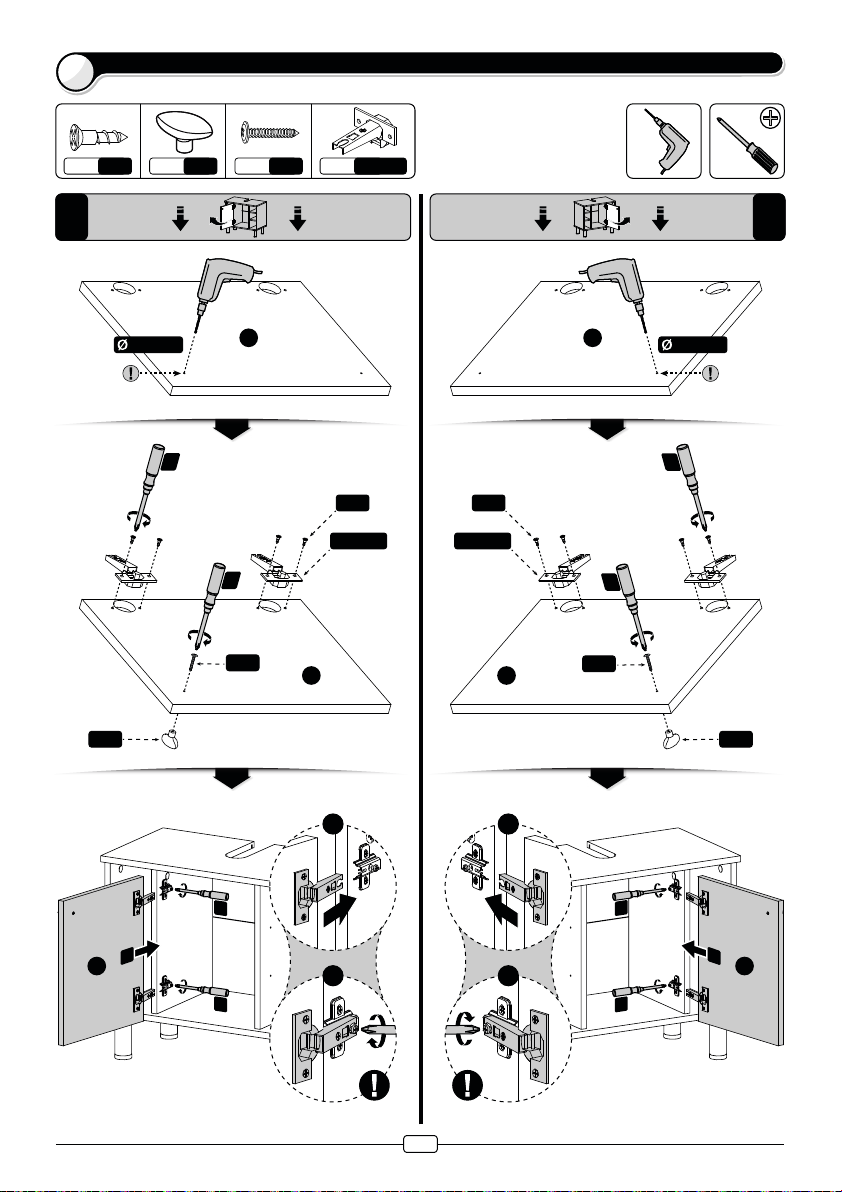 Ø

Ø