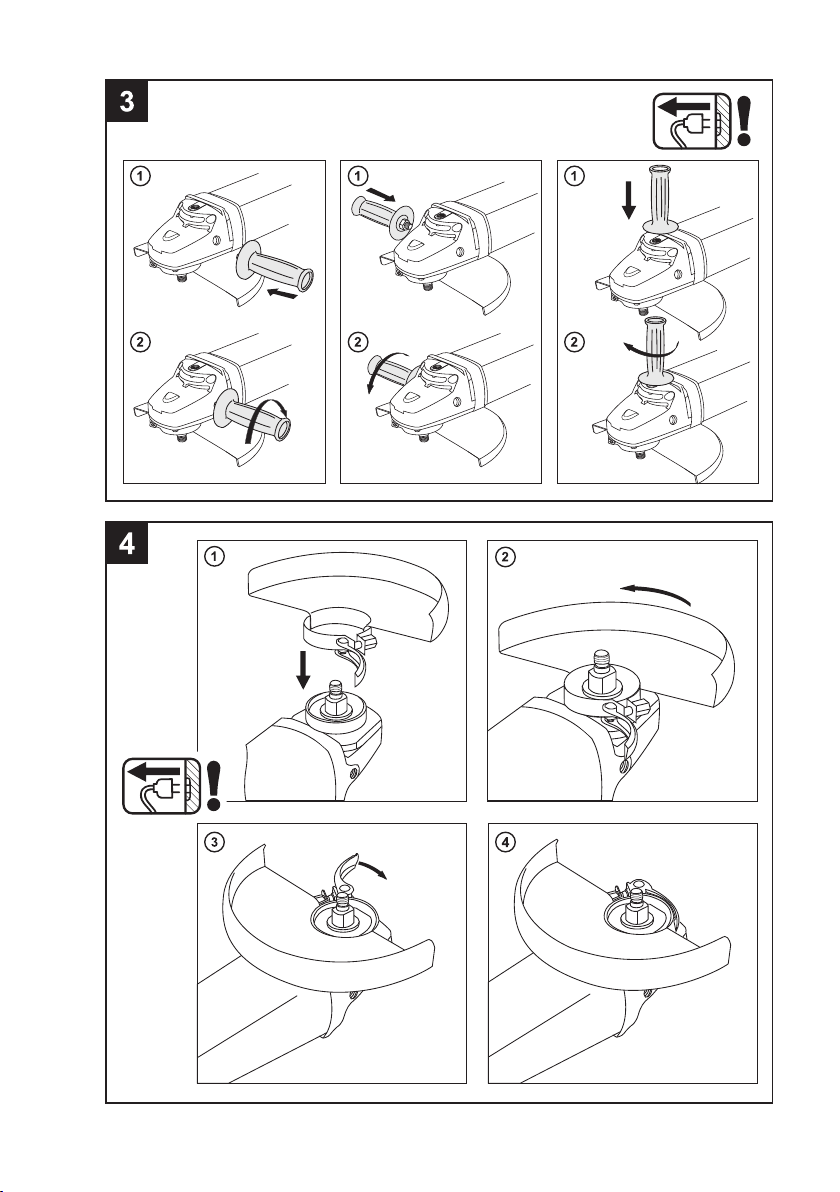 3

1

2

1

2

1

2

4

1

2

3

4