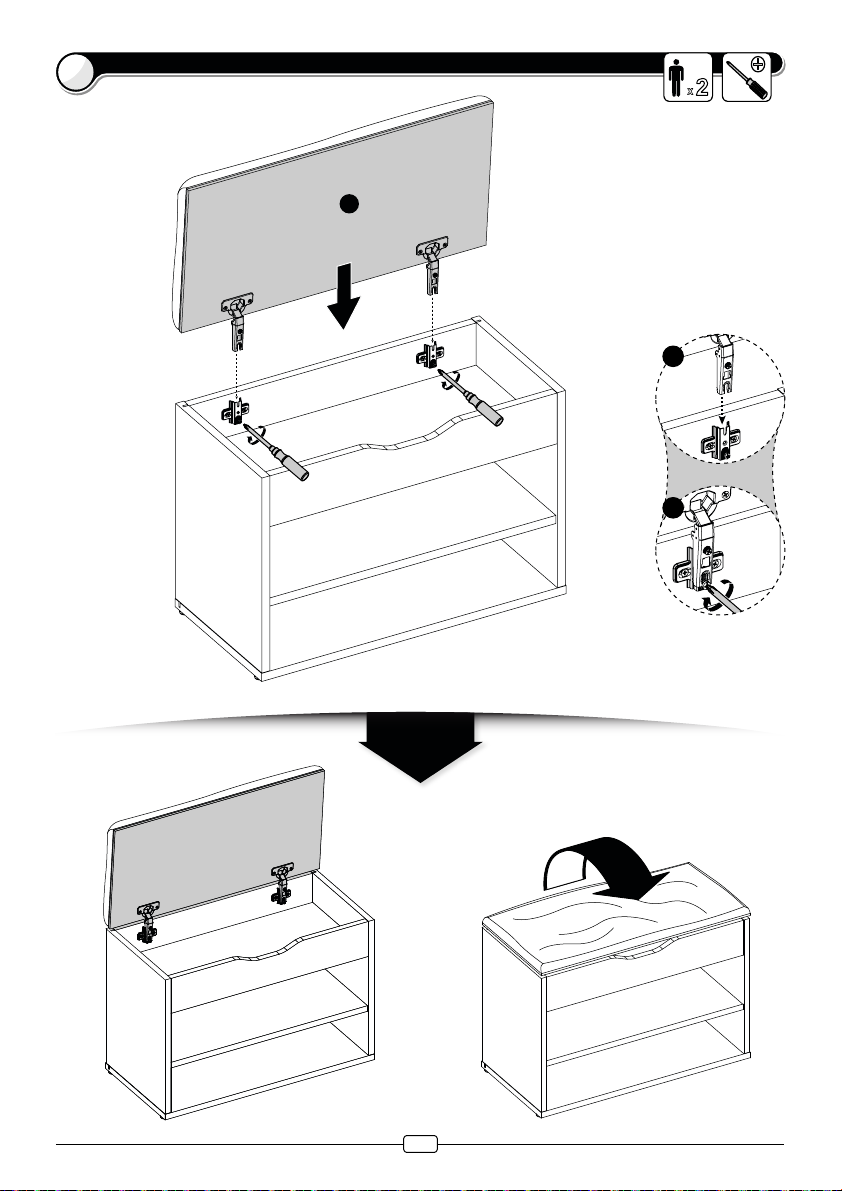 x2