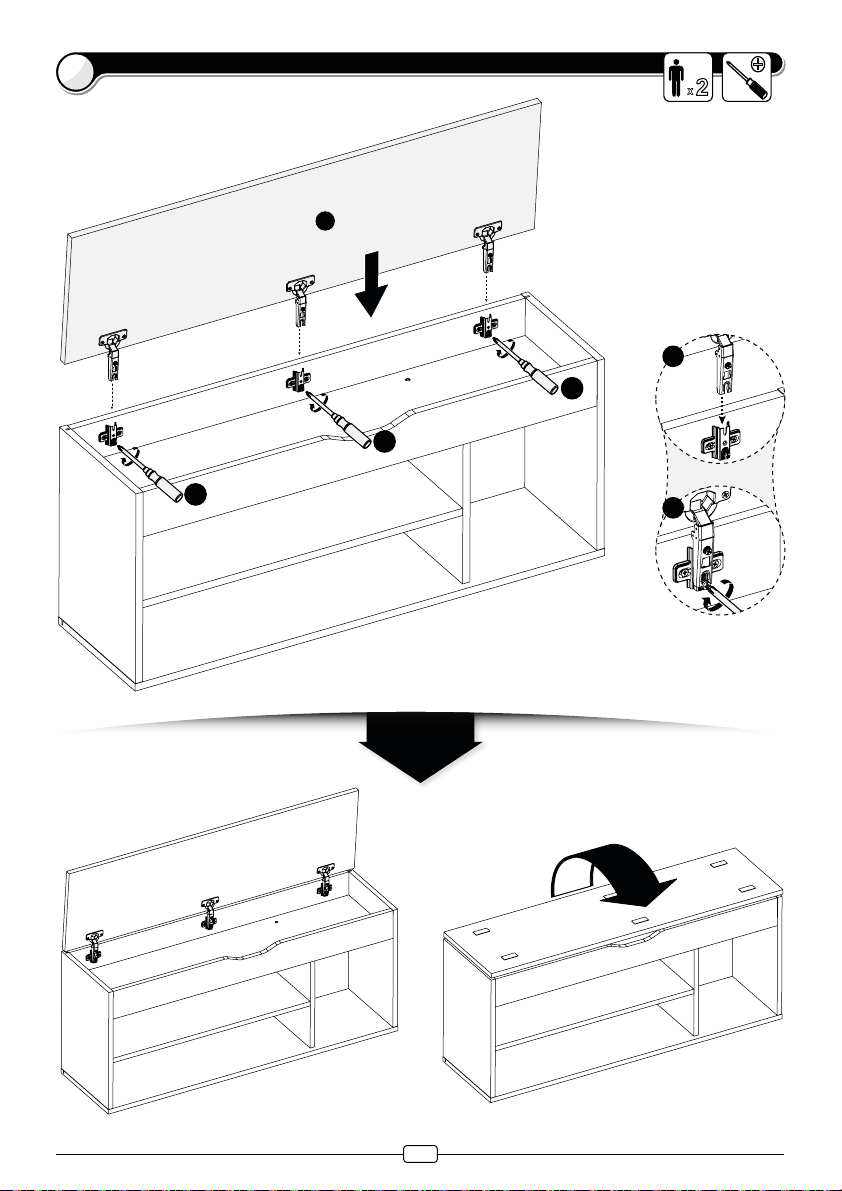 x2