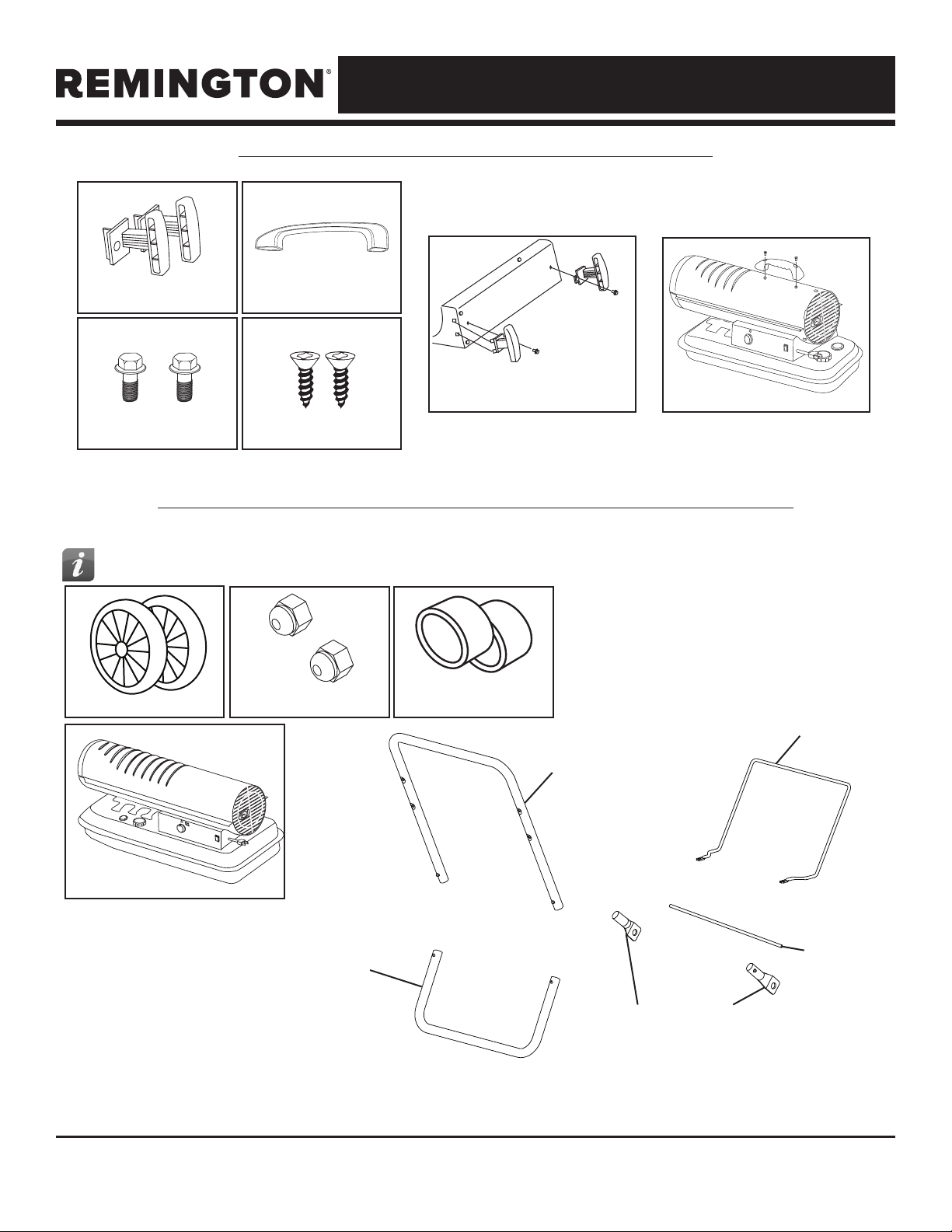 REMINGTON®